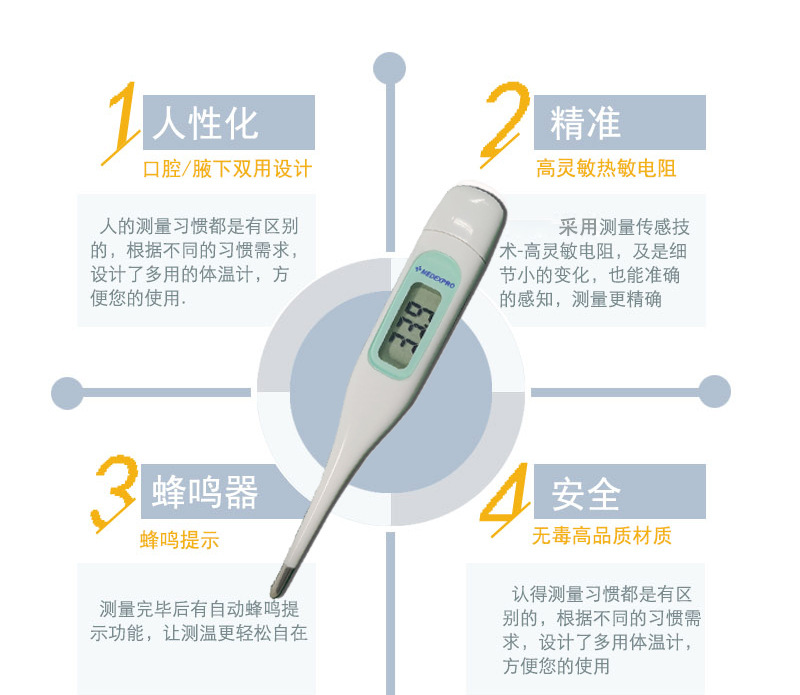 1 人性化
口腔/腋下双用设计

人的测量习惯都是有区别的，根据不同的习惯需求，设计了多用的体温计，方便您的使用.

2 精准
高灵敏热敏电阻

采用测量传感技术-高灵敏电阻，及是细节小的变化，也能准确的感知，测量更精确

MEDEXPRO

3 蜂鸣器
蜂鸣提示

测量完毕后有自动蜂鸣提示功能，让测温更轻松自在

4 安全
无毒高品质材质

认得测量习惯都是有区别的，根据不同的习惯需求，设计了多用体温计，方便您的使用