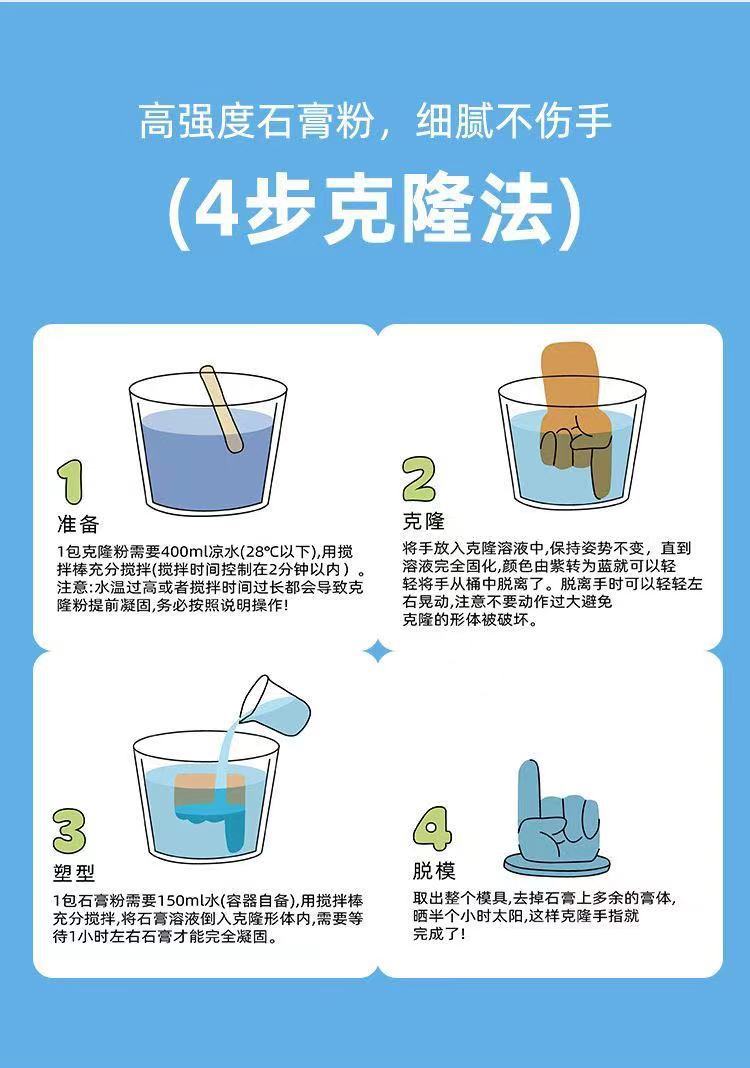 高强度石膏粉，细腻不伤手

(4步克隆法)

1
准备
1包克隆粉需要400ml凉水(28℃以下),用搅拌棒充分搅拌(搅拌时间控制在2分钟以内）。注意:水温过高或者搅拌时间过长都会导致克隆粉提前凝固,务必按照说明操作!

2
克隆
将手放入克隆溶液中,保持姿势不变，直到溶液完全固化,颜色由紫转为蓝就可以轻轻将手从桶中脱离了。脱离手时可以轻轻左右晃动,注意不要动作过大避免克隆的形体被破坏。

3
塑型
1包石膏粉需要150ml水(容器自备),用搅拌棒充分搅拌,将石膏溶液倒入克隆形体内,需要等待1小时左右石膏才能完全凝固。

4
脱模
取出整个模具,去掉石膏上多余的膏体,晒半个小时太阳,这样克隆手指就完成了!