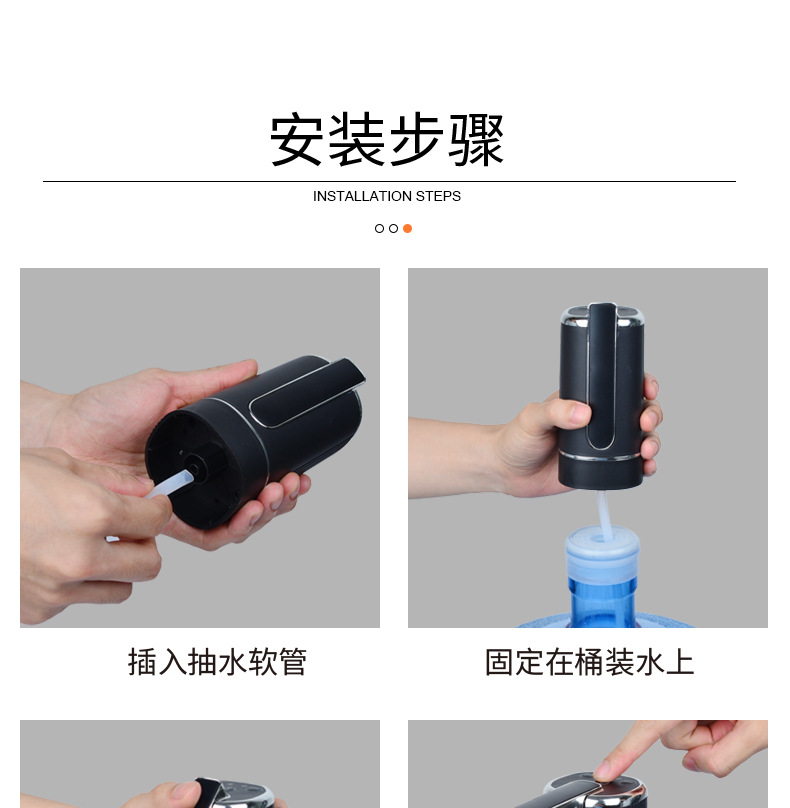 安装步骤

INSTALLATION STEPS

插入抽水软管

固定在桶装水上