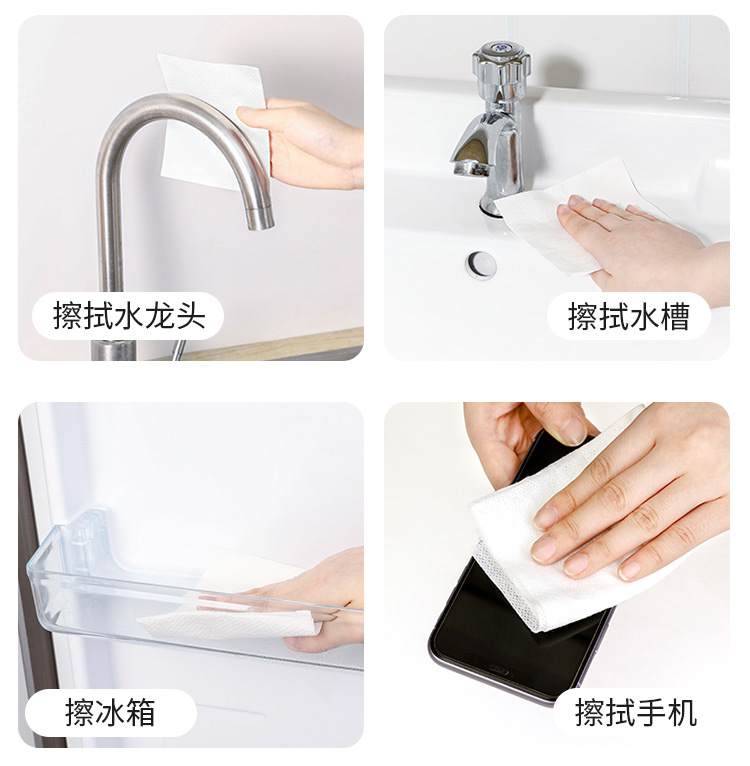 擦拭水龙头

擦拭水槽

擦冰箱

擦拭手机