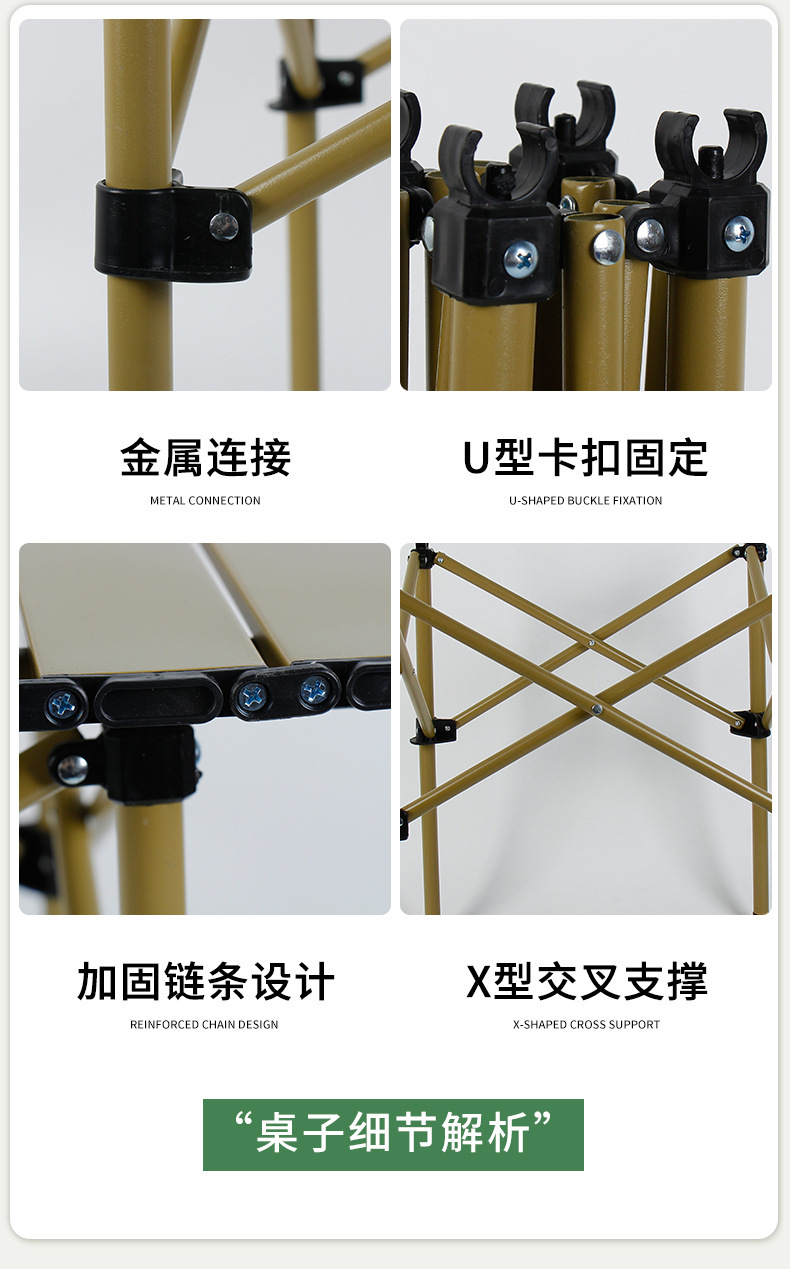 金属连接
METAL CONNECTION

U型卡扣固定
U-SHAPED BUCKLE FIXATION

加固链条设计
REINFORCED CHAIN DESIGN

X型交叉支撑
X-SHAPED CROSS SUPPORT

“桌子细节解析”