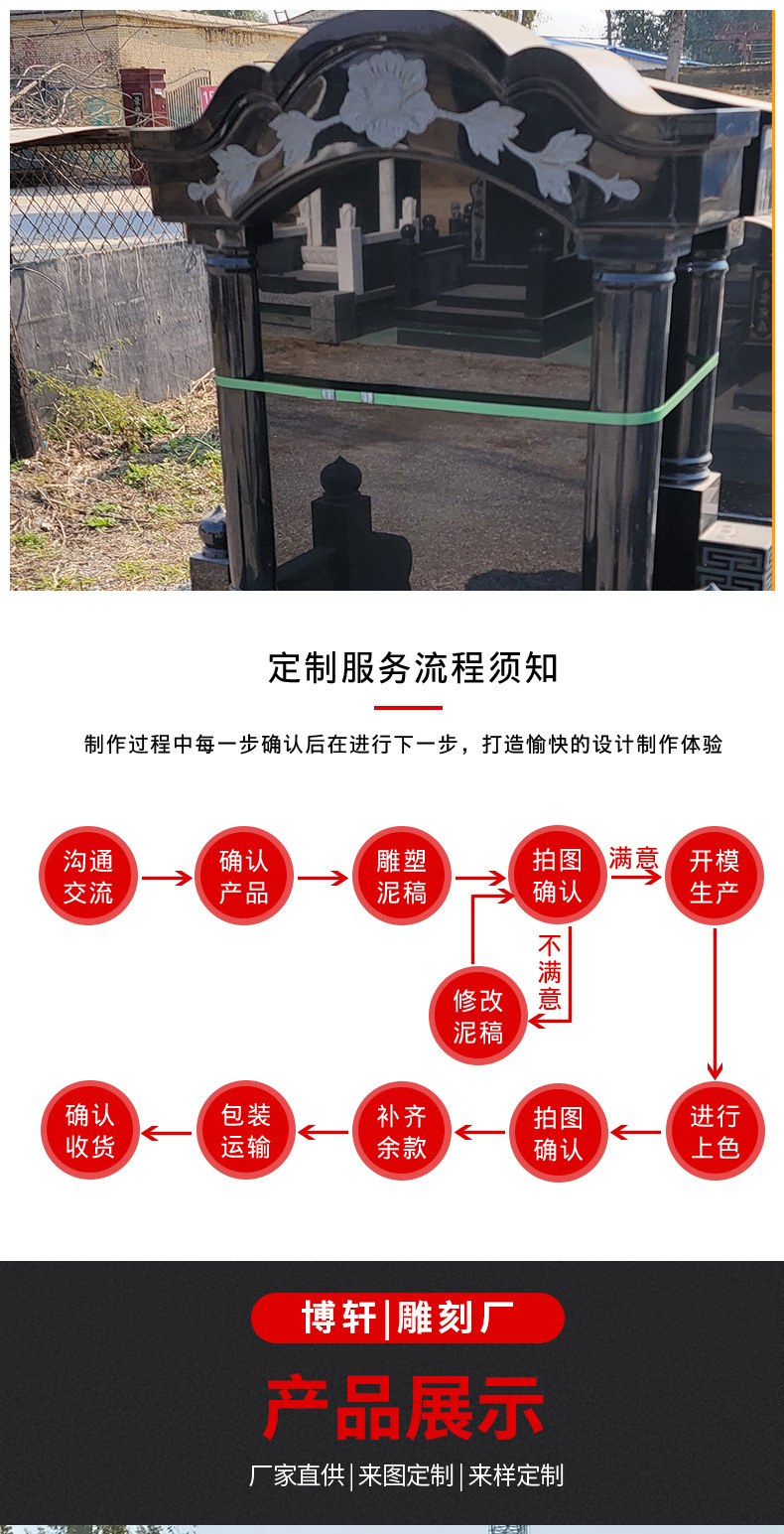 定制服务流程须知

制作过程中每一步确认后在进行下一步，打造愉快的设计制作体验

沟通交流
确认产品
雕塑泥稿
拍图确认
满意
开模生产
不满意
修改泥稿
进行上色
拍图确认
补齐余款
包装运输
确认收货

博轩|雕刻厂

产品展示

厂家直供|来图定制|来样定制