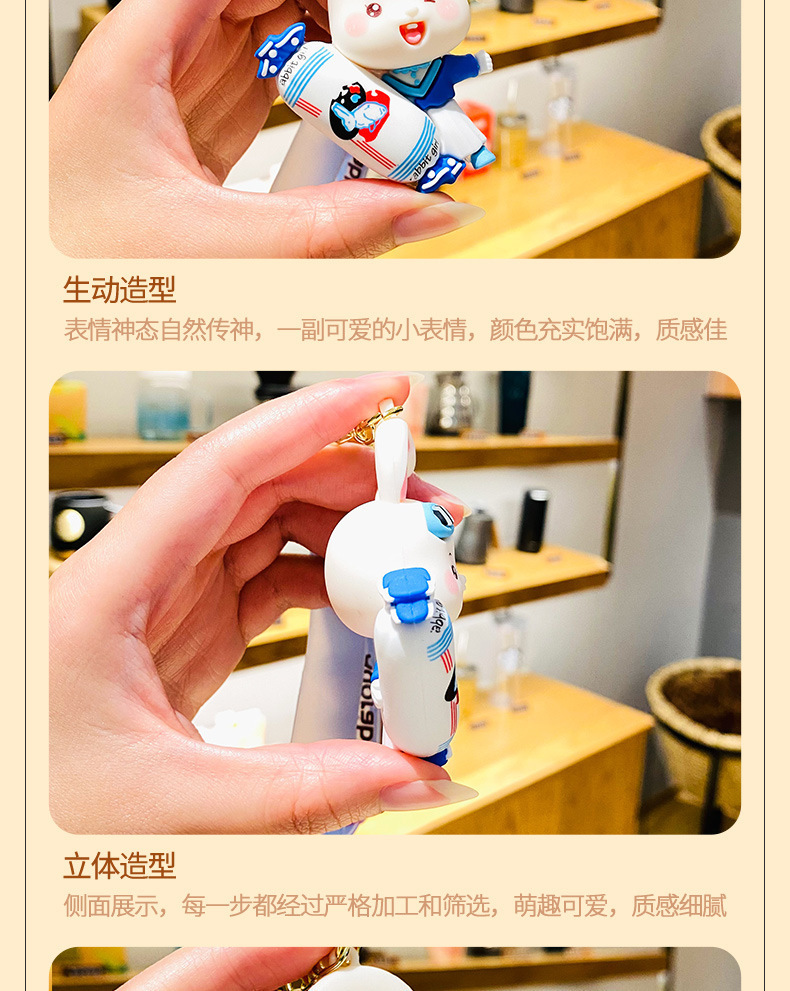 生动造型

表情神态自然传神，一副可爱的小表情，颜色充实饱满，质感佳

立体造型

侧面展示，每一步都经过严格加工和筛选，萌趣可爱，质感细腻