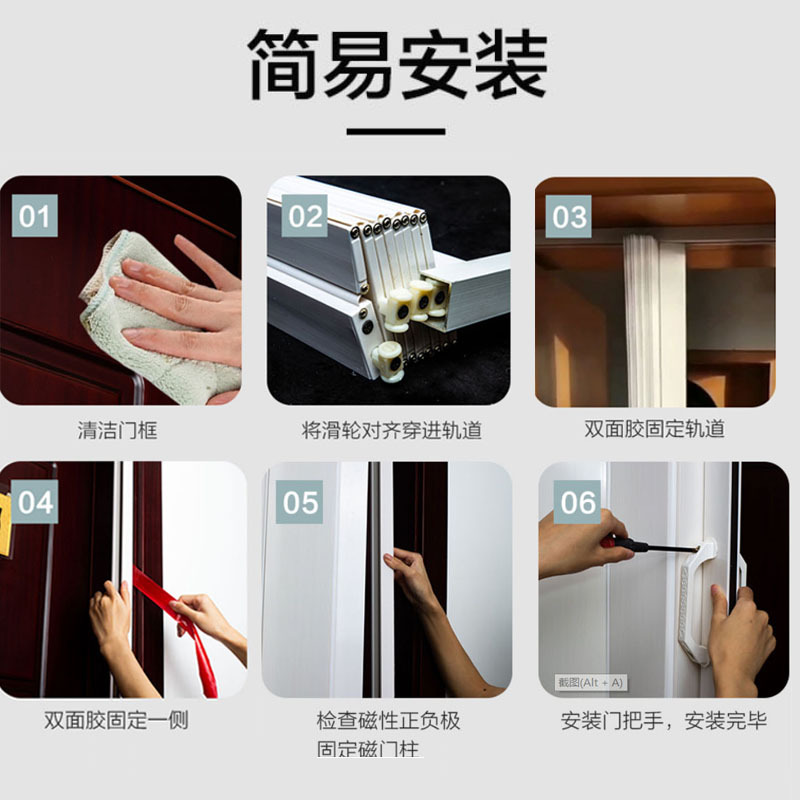 简易安装

01

清洁门框

02

将滑轮对齐穿进轨道

03

双面胶固定轨道

04

双面胶固定一侧

05

检查磁性正负极
固定磁门柱

06

截图(Alt + A)

安装门把手，安装完毕