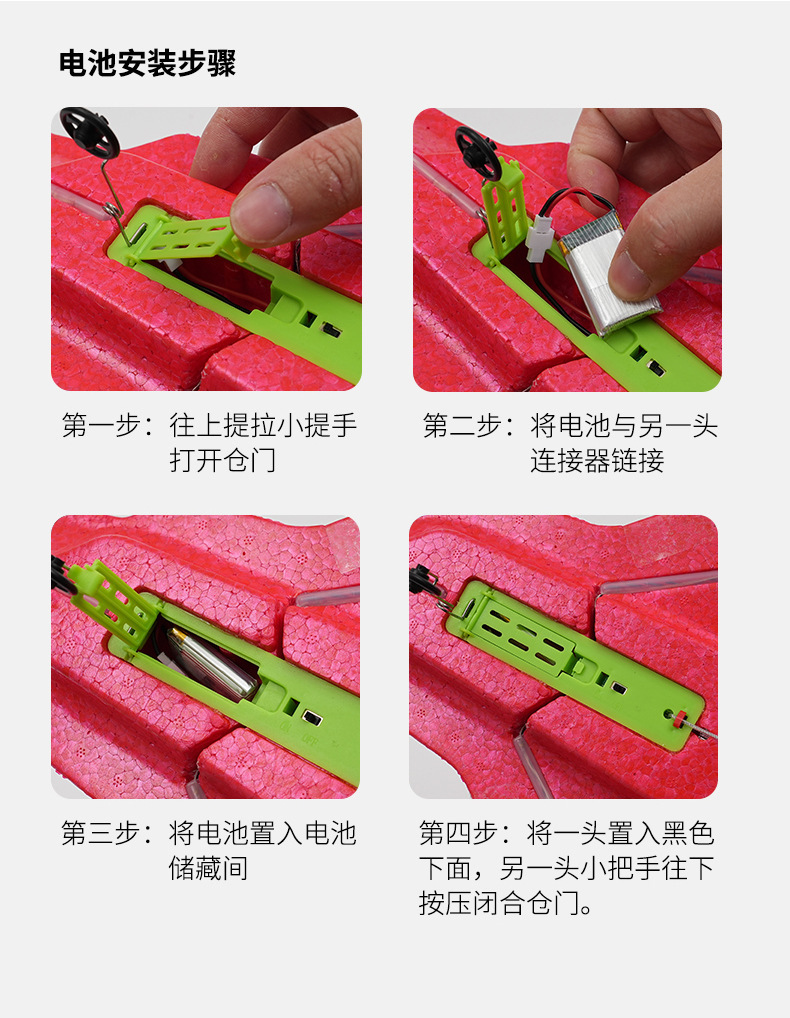 电池安装步骤

第一步：往上提拉小提手打开仓门

第二步：将电池与另一头连接器链接

第三步：将电池置入电池储藏间

第四步：将一头置入黑色下面，另一头小把手往下按压闭合仓门。