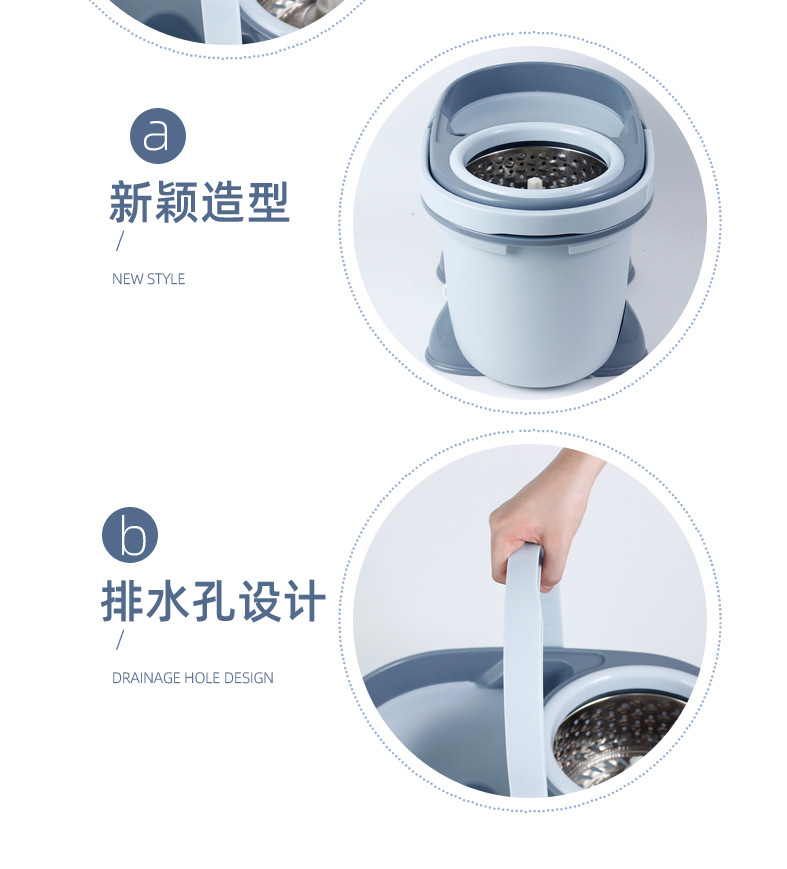 a

新颖造型

/

NEW STYLE

b

排水孔设计

/

DRAINAGE HOLE DESIGN