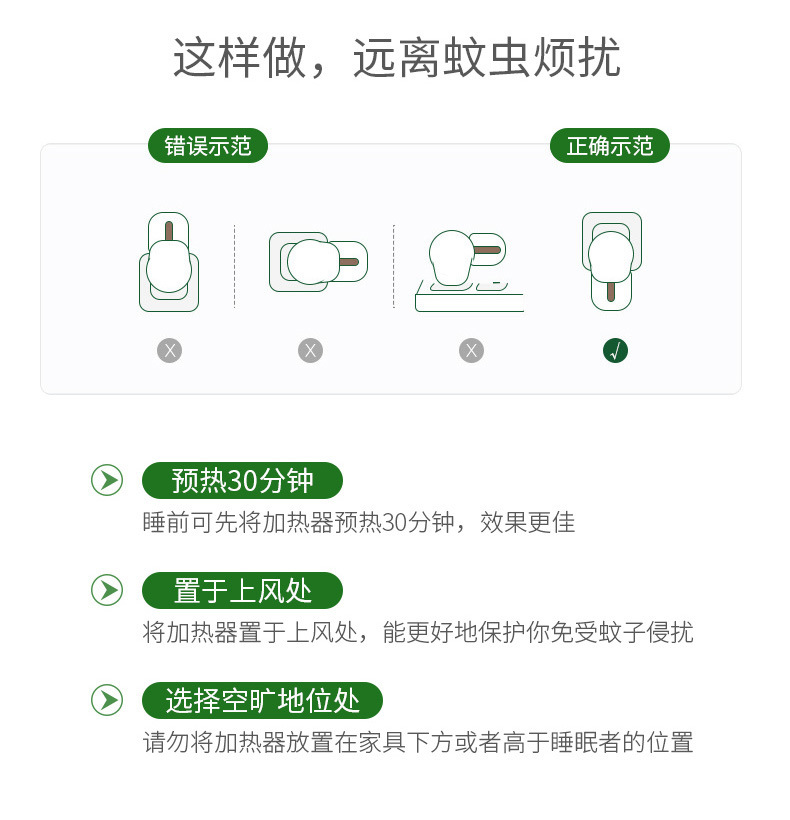 这样做，远离蚊虫烦扰

错误示范

正确示范

X X X √

预热30分钟

睡前可先将加热器预热30分钟，效果更佳

置于上风处

将加热器置于上风处，能更好地保护你免受蚊子侵扰

选择空旷地位处

请勿将加热器放置在家具下方或者高于睡眠者的位置