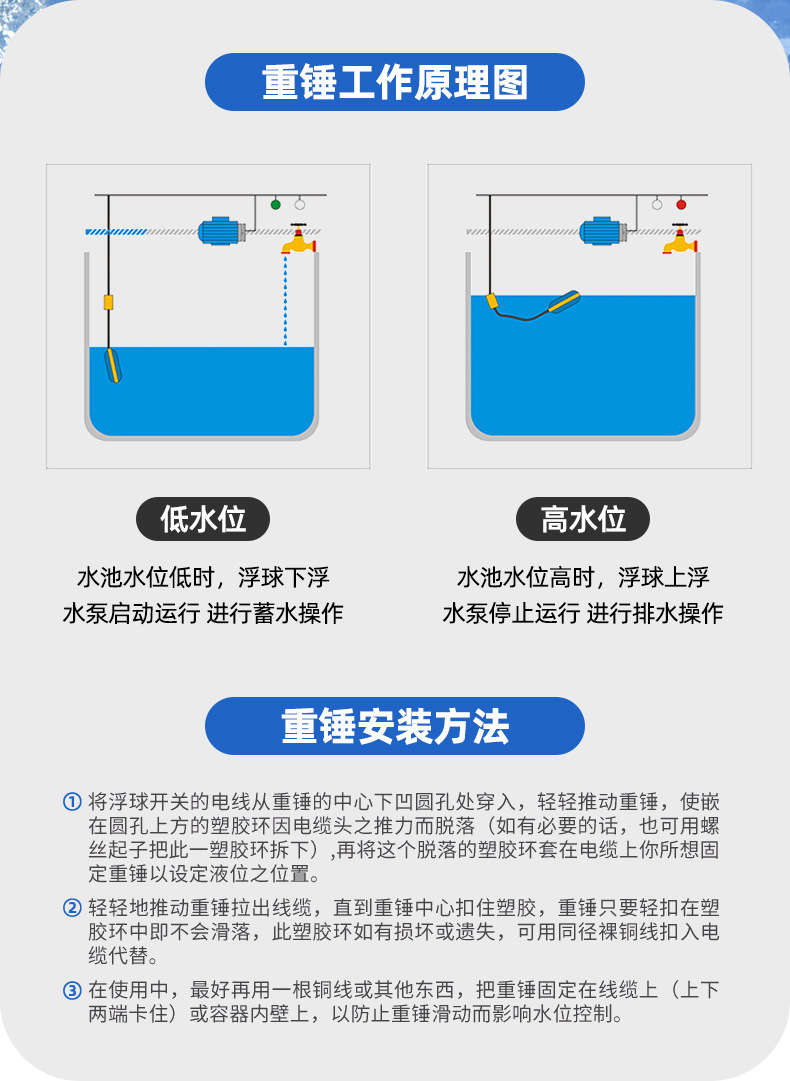 重锤工作原理图

低水位

水池水位低时，浮球下浮
水泵启动运行 进行蓄水操作

高水位

水池水位高时，浮球上浮
水泵停止运行 进行排水操作

重锤安装方法

① 将浮球开关的电线从重锤的中心下凹圆孔处穿入，轻轻推动重锤，使嵌在圆孔上方的塑胶环因电缆头之推力而脱落（如有必要的话，也可用螺丝起子把此一塑胶环拆下）,再将这个脱落的塑胶环套在电缆上你所想固定重锤以设定液位之位置。

② 轻轻地推动重锤拉出线缆，直到重锤中心扣住塑胶，重锤只要轻扣在塑胶环中即不会滑落，此塑胶环如有损坏或遗失，可用同径裸铜线扣入电缆代替。

③ 在使用中，最好再用一根铜线或其他东西，把重锤固定在线缆上（上下两端卡住）或容器内壁上，以防止重锤滑动而影响水位控制。