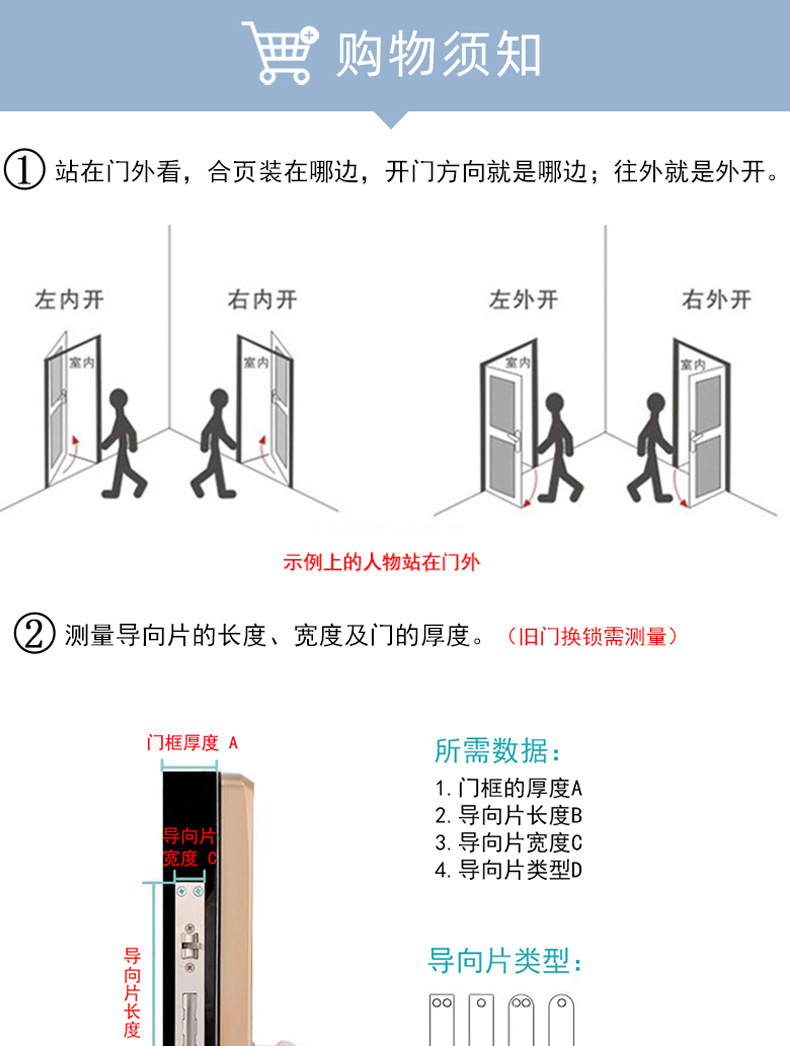 购物须知

① 站在门外看，合页装在哪边，开门方向就是哪边；往外就是外开。

左内开

室内

右内开

室内

左外开

室内

右外开

室内

示例上的人物站在门外

② 测量导向片的长度、宽度及门的厚度。（旧门换锁需测量）

门框厚度 A

导向片宽度 C

导向片长度

所需数据：
1. 门框的厚度A
2. 导向片长度B
3. 导向片宽度C
4. 导向片类型D

导向片类型：