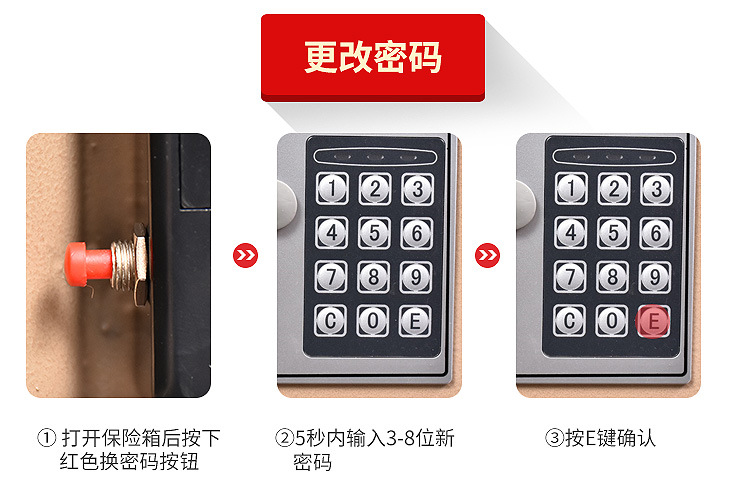 更改密码

1 2 3
4 5 6
7 8 9
C 0 E

1 2 3
4 5 6
7 8 9
C 0 E

① 打开保险箱后按下红色换密码按钮

②5秒内输入3-8位新密码

③按E键确认