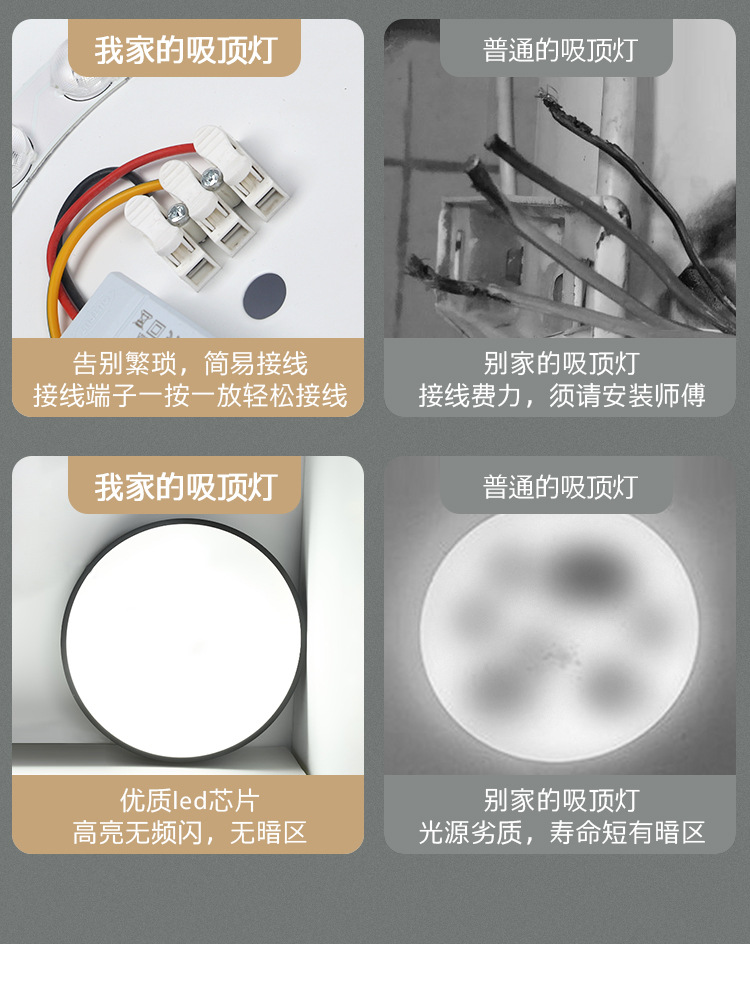 我家的吸顶灯

告别繁琐，简易接线
接线端子一按一放轻松接线

普通的吸顶灯

别家的吸顶灯
接线费力，须请安装师傅

我家的吸顶灯

优质led芯片
高亮无频闪，无暗区

普通的吸顶灯

别家的吸顶灯
光源劣质，寿命短有暗区