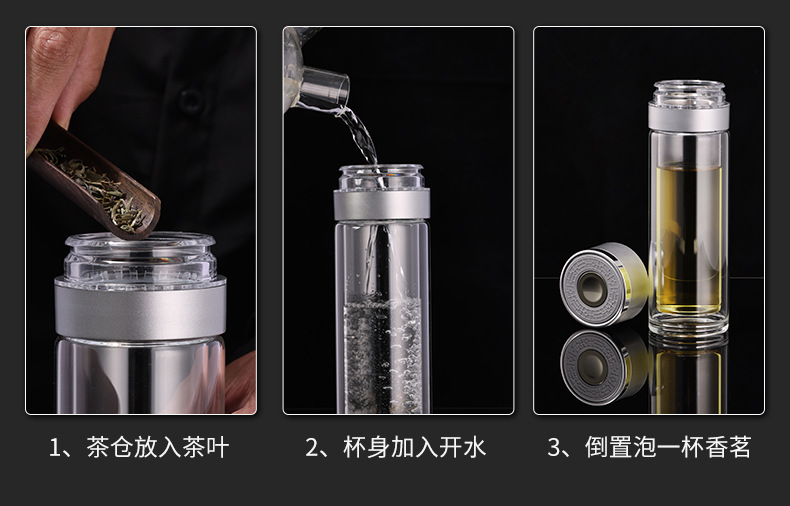 1、茶仓放入茶叶

2、杯身加入开水

3、倒置泡一杯香茗