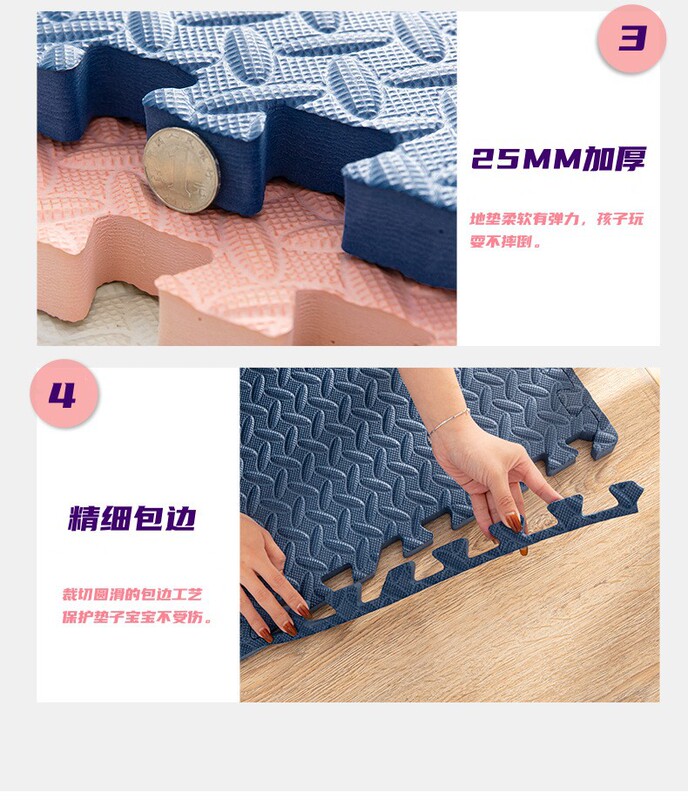 3

25MM加厚

地垫柔软有弹力，孩子玩耍不摔倒。

4

精细包边

裁切圆滑的包边工艺
保护垫子宝宝不受伤。