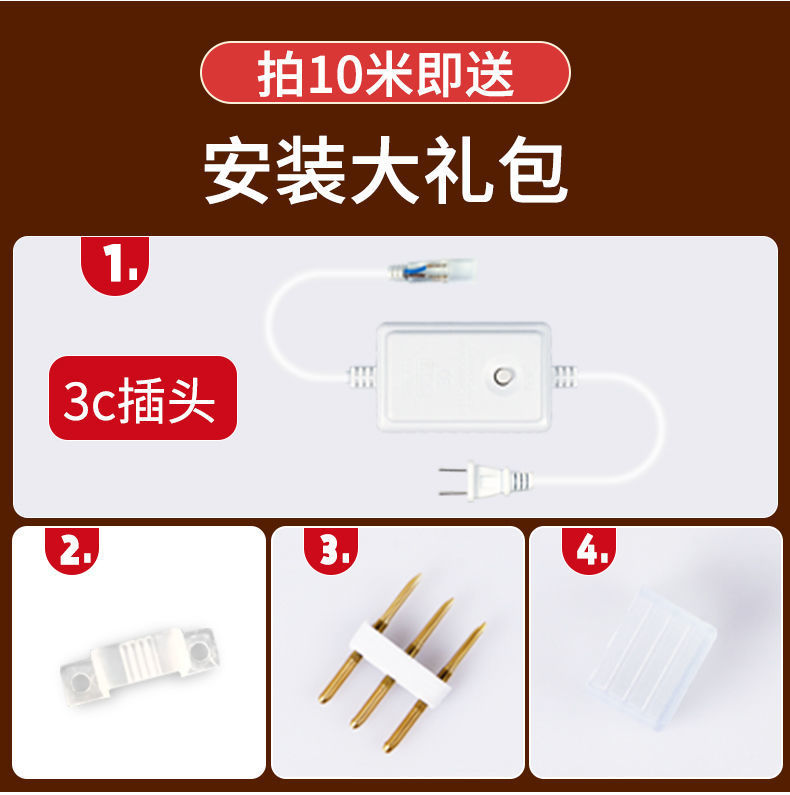 拍10米即送

安装大礼包

1.

3c插头

2.

3.

4.