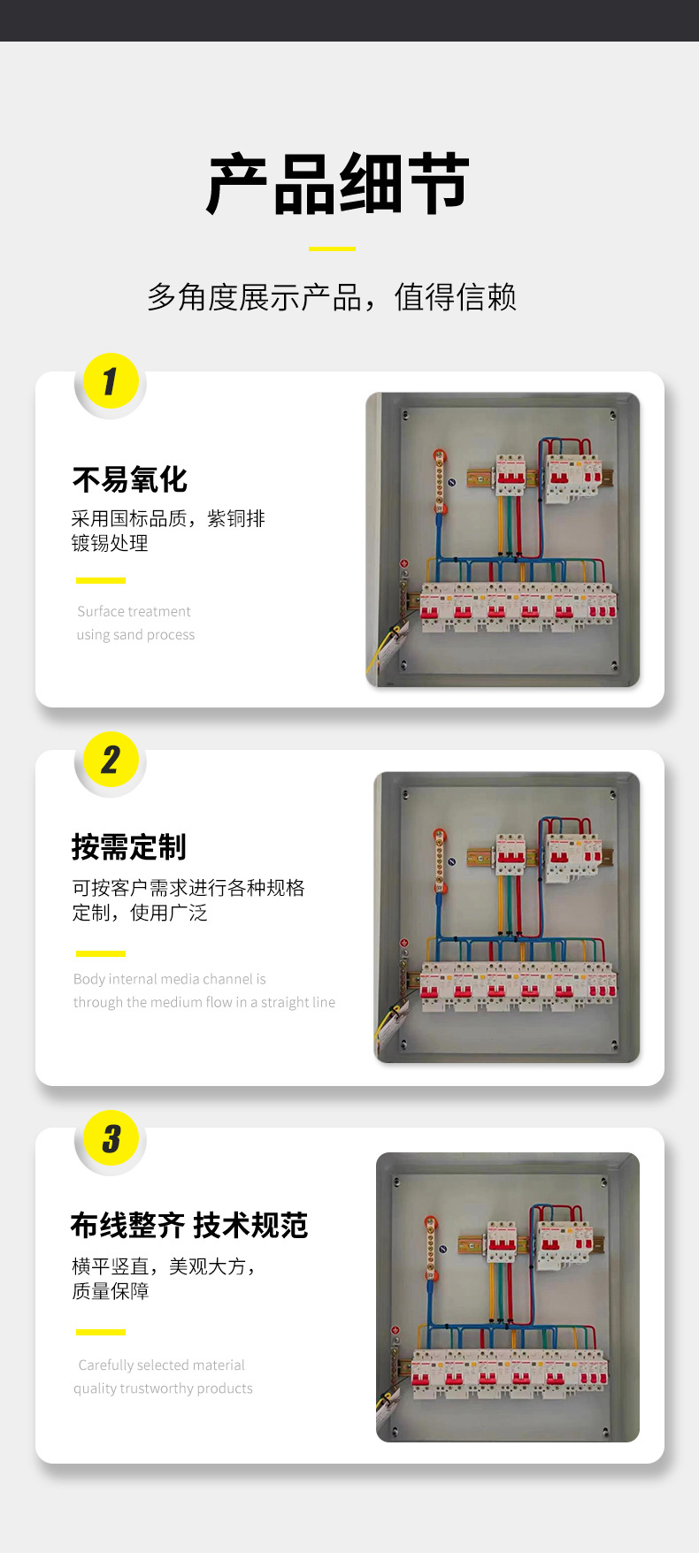 产品细节

多角度展示产品，值得信赖

1

不易氧化

采用国标品质，紫铜排镀锡处理

Surface treatment
using sand process

2

按需定制

可按客户需求进行各种规格定制，使用广泛

Body internal media channel is
through the medium flow in a straight line

3

布线整齐 技术规范

横平竖直，美观大方，质量保障

Carefully selected material
quality trustworthy products