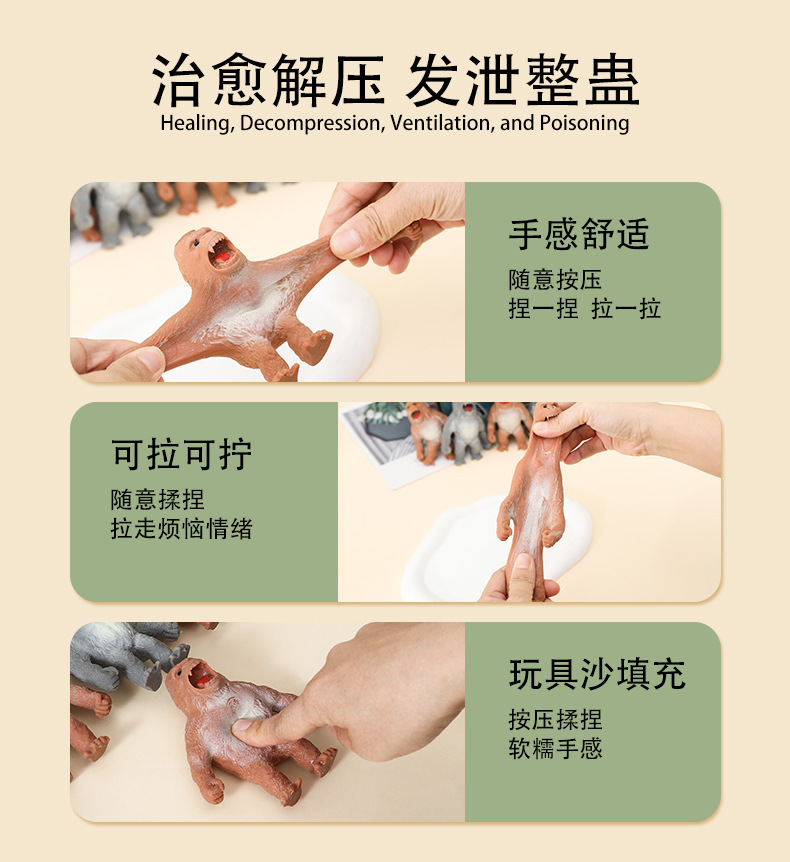 治愈解压 发泄整蛊
Healing, Decompression, Ventilation, and Poisoning

手感舒适
随意按压
捏一捏 拉一拉

可拉可拧
随意揉捏
拉走烦恼情绪

玩具沙填充
按压揉捏
软糯手感