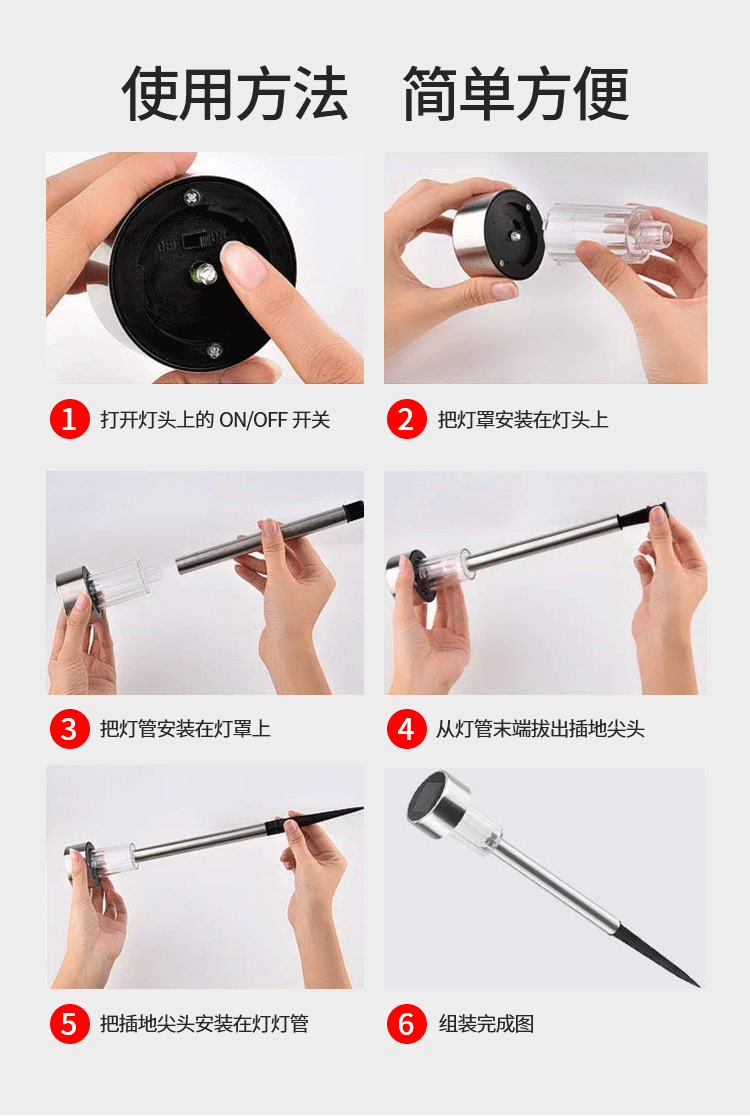 使用方法 简单方便

OFF ON

1 打开灯头上的 ON/OFF 开关

2 把灯罩安装在灯头上

3 把灯管安装在灯罩上

4 从灯管末端拔出插地尖头

5 把插地尖头安装在灯灯管

6 组装完成图