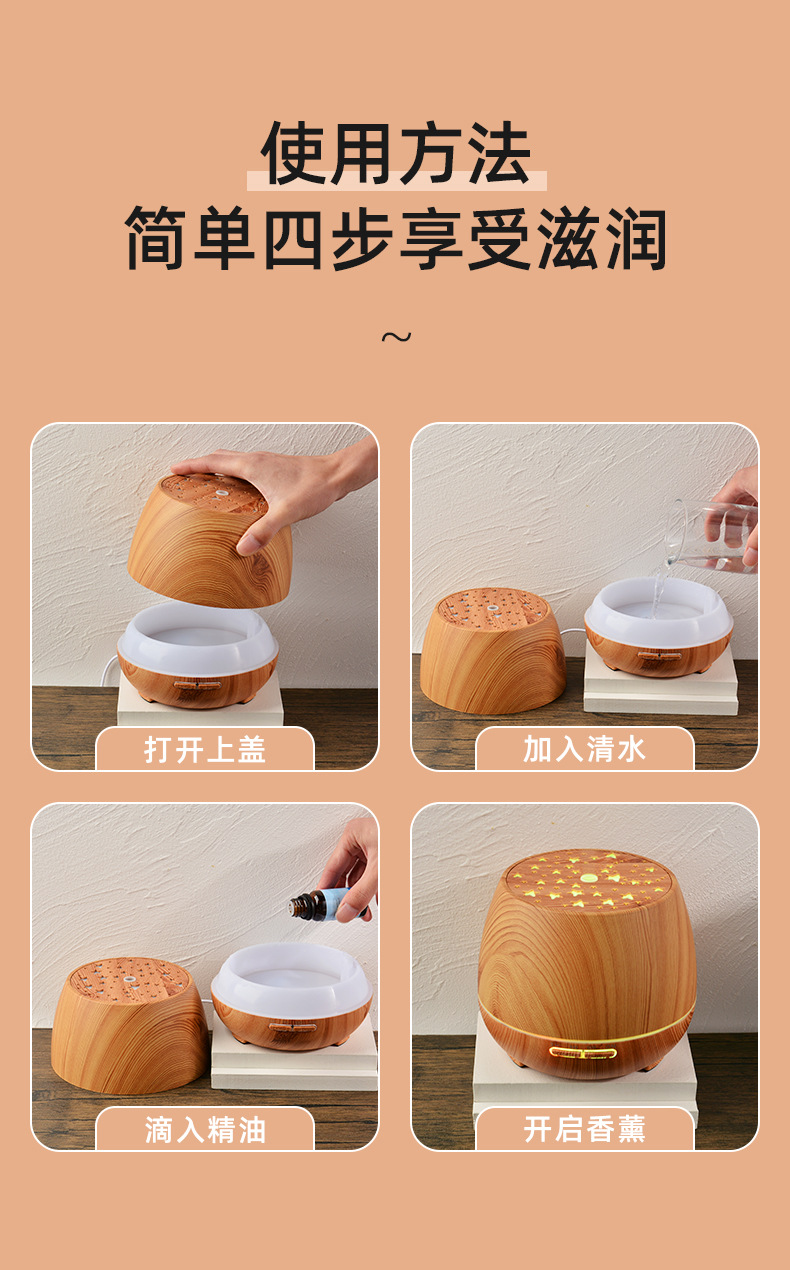 使用方法
简单四步享受滋润

~

打开上盖

加入清水

滴入精油

开启香薰