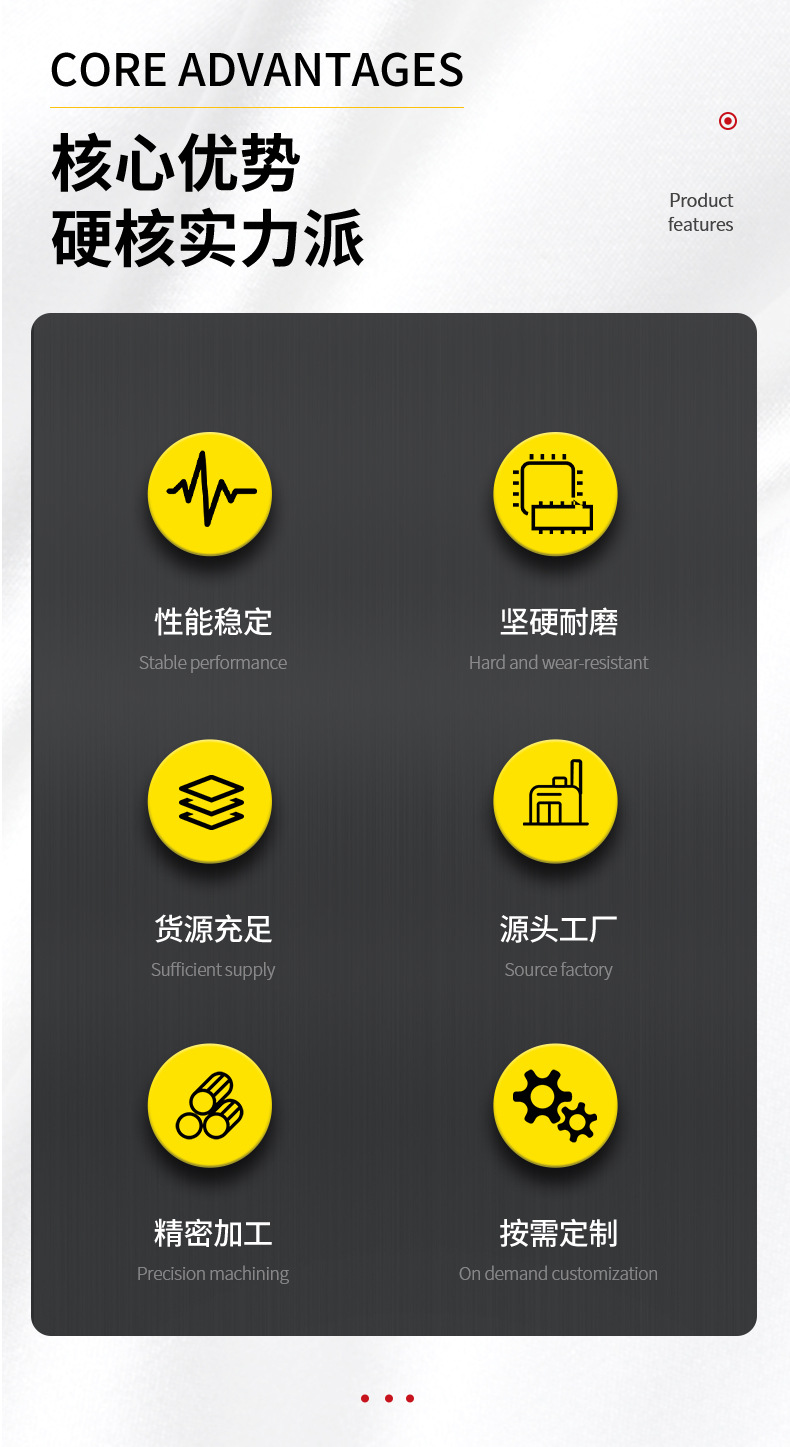 CORE ADVANTAGES

核心优势
硬核实力派

Product features

性能稳定
Stable performance

坚硬耐磨
Hard and wear-resistant

货源充足
Sufficient supply

源头工厂
Source factory

精密加工
Precision machining

按需定制
On demand customization