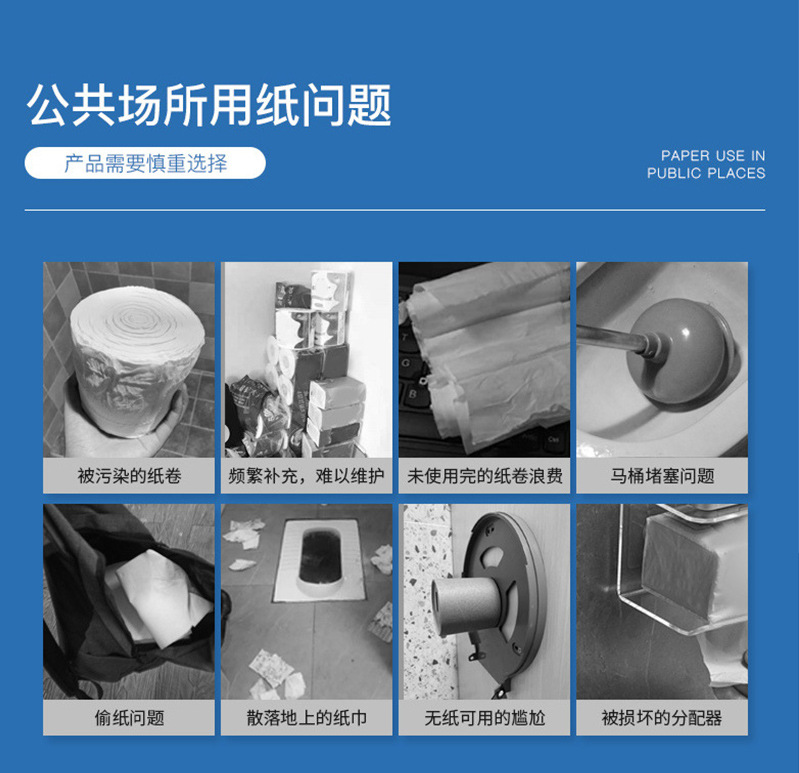 公共场所用纸问题

产品需要慎重选择

PAPER USE IN PUBLIC PLACES

被污染的纸卷

频繁补充，难以维护

未使用完的纸卷浪费

马桶堵塞问题

偷纸问题

散落地上的纸巾

无纸可用的尴尬

被损坏的分配器