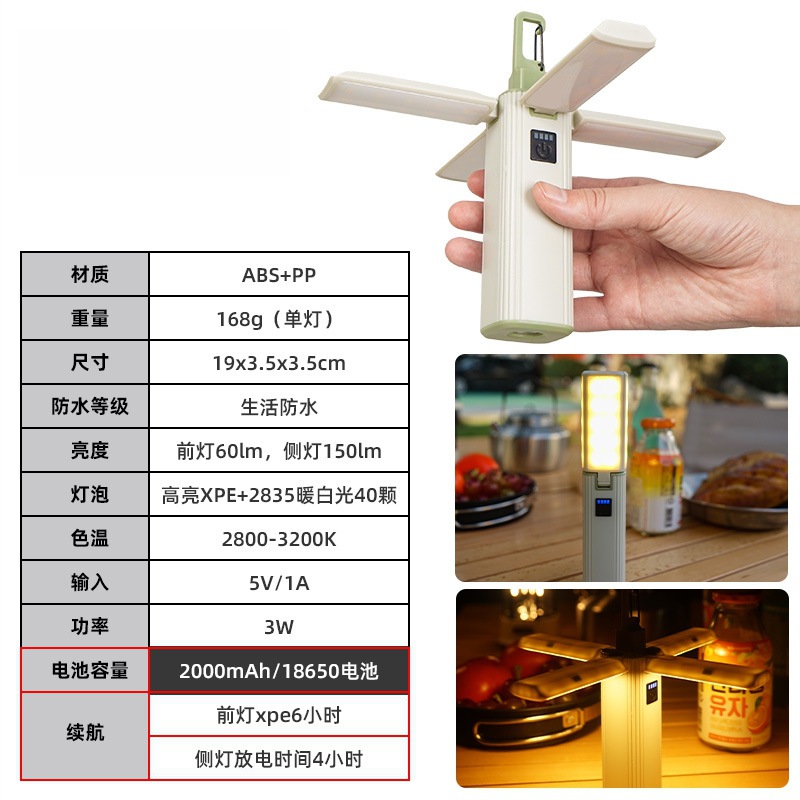 | 材质 | ABS+PP |
|---|---|
| 重量 | 168g（单灯） |
| 尺寸 | 19x3.5x3.5cm |
| 防水等级 | 生活防水 |
| 亮度 | 前灯60lm，侧灯150lm |
| 灯泡 | 高亮XPE+2835暖白光40颗 |
| 色温 | 2800-3200K |
| 输入 | 5V/1A |
| 功率 | 3W |
| 电池容量 | 2000mAh/18650电池 |
| 续航 | 前灯xpe6小时 |
| | 侧灯放电时间4小时 |

유자