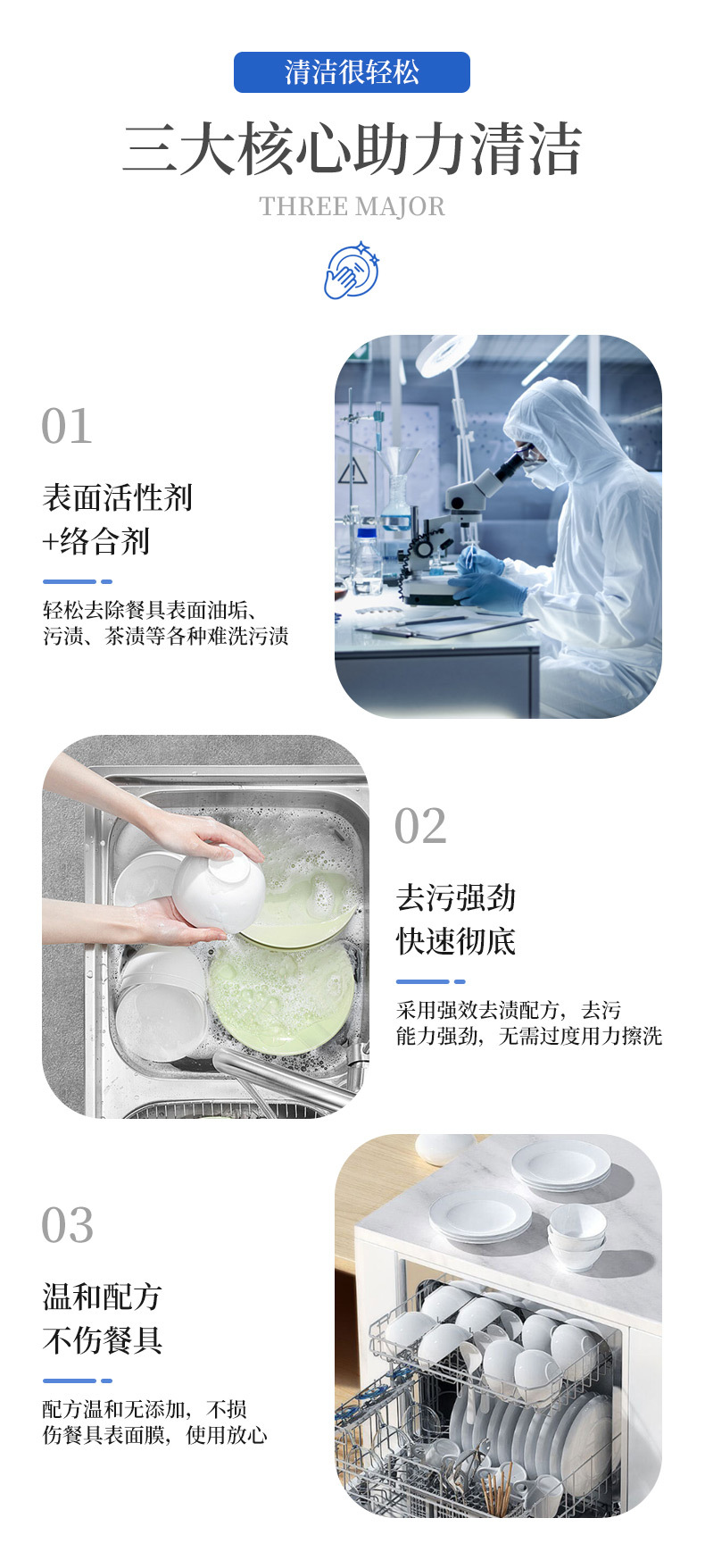 清洁很轻松

三大核心助力清洁

THREE MAJOR

01

表面活性剂
+络合剂

轻松去除餐具表面油垢、污渍、茶渍等各种难洗污渍

02

去污强劲
快速彻底

采用强效去渍配方，去污能力强劲，无需过度用力擦洗

03

温和配方
不伤餐具

配方温和无添加，不损伤餐具表面膜，使用放心