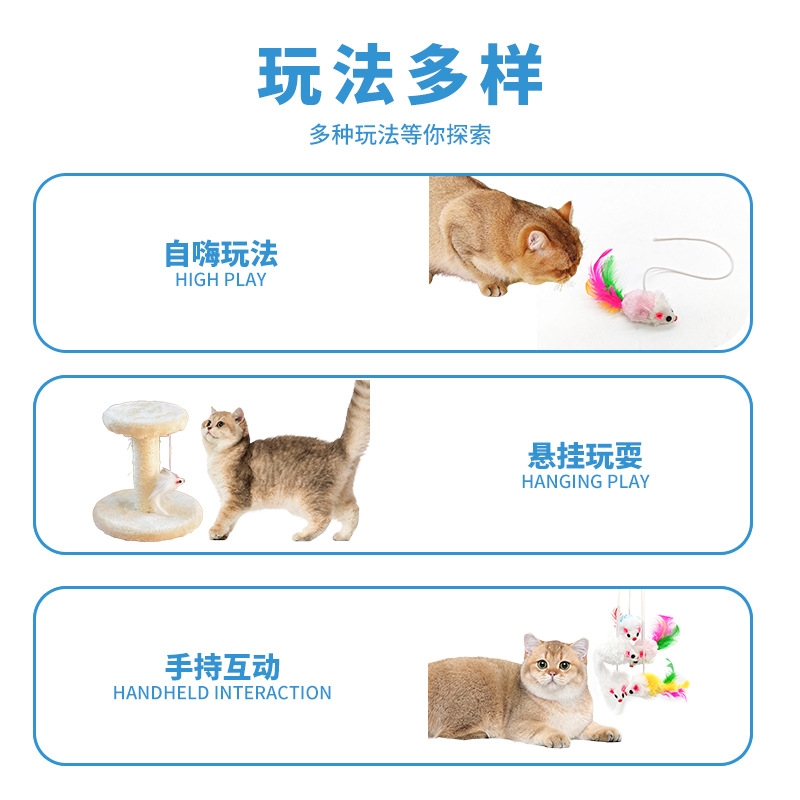 玩法多样

多种玩法等你探索

自嗨玩法
HIGH PLAY

悬挂玩耍
HANGING PLAY

手持互动
HANDHELD INTERACTION