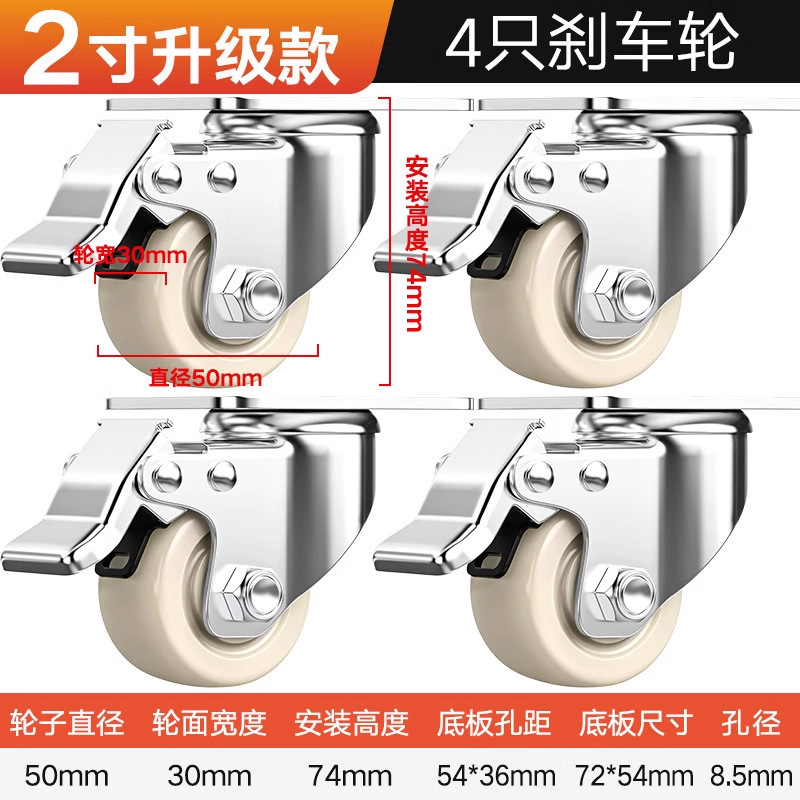 2寸升级款

4只刹车轮

轮宽30mm

直径50mm

安装高度74mm

| 轮子直径 | 轮面宽度 | 安装高度 | 底板孔距 | 底板尺寸 | 孔径 |
|---|---|---|---|---|---|
| 50mm | 30mm | 74mm | 54*36mm | 72*54mm | 8.5mm |