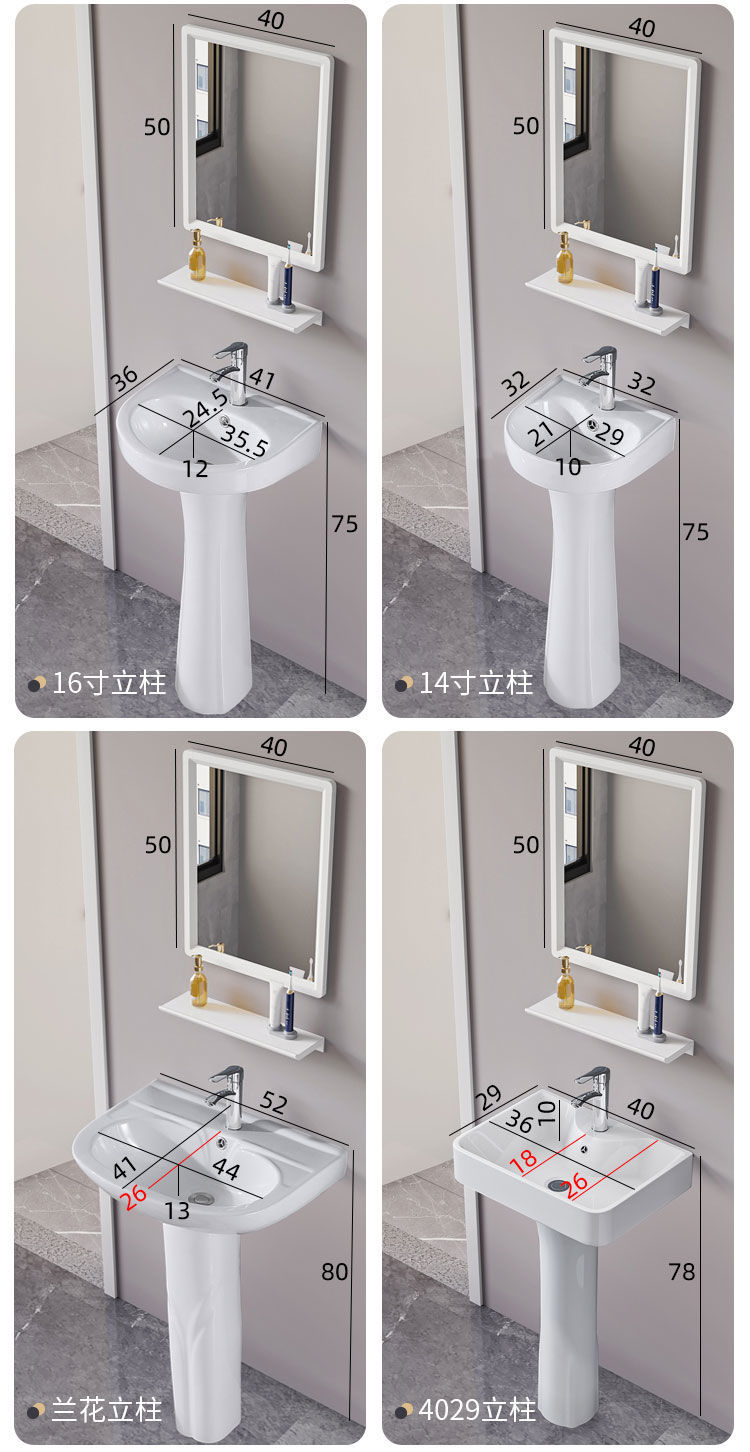 40
50
36
41
24.5
35.5
12
75
16寸立柱

40
50
32
32
21
29
10
75
14寸立柱

40
50
52
41
44
26
13
80
兰花立柱

40
50
29
36
10
40
18
26
78
4029立柱