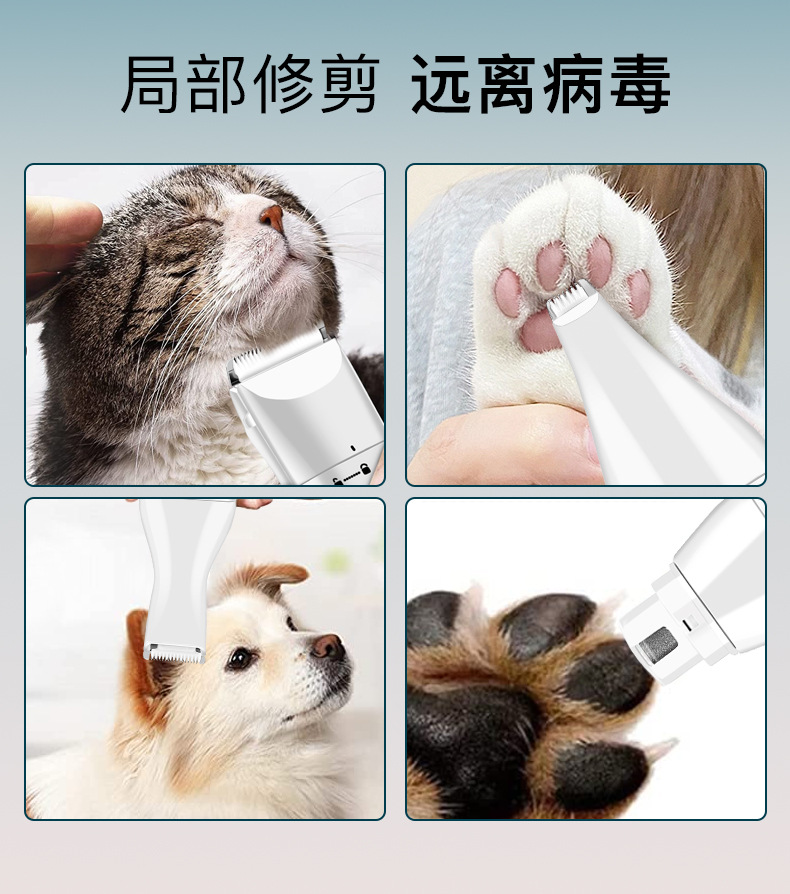 局部修剪 远离病毒