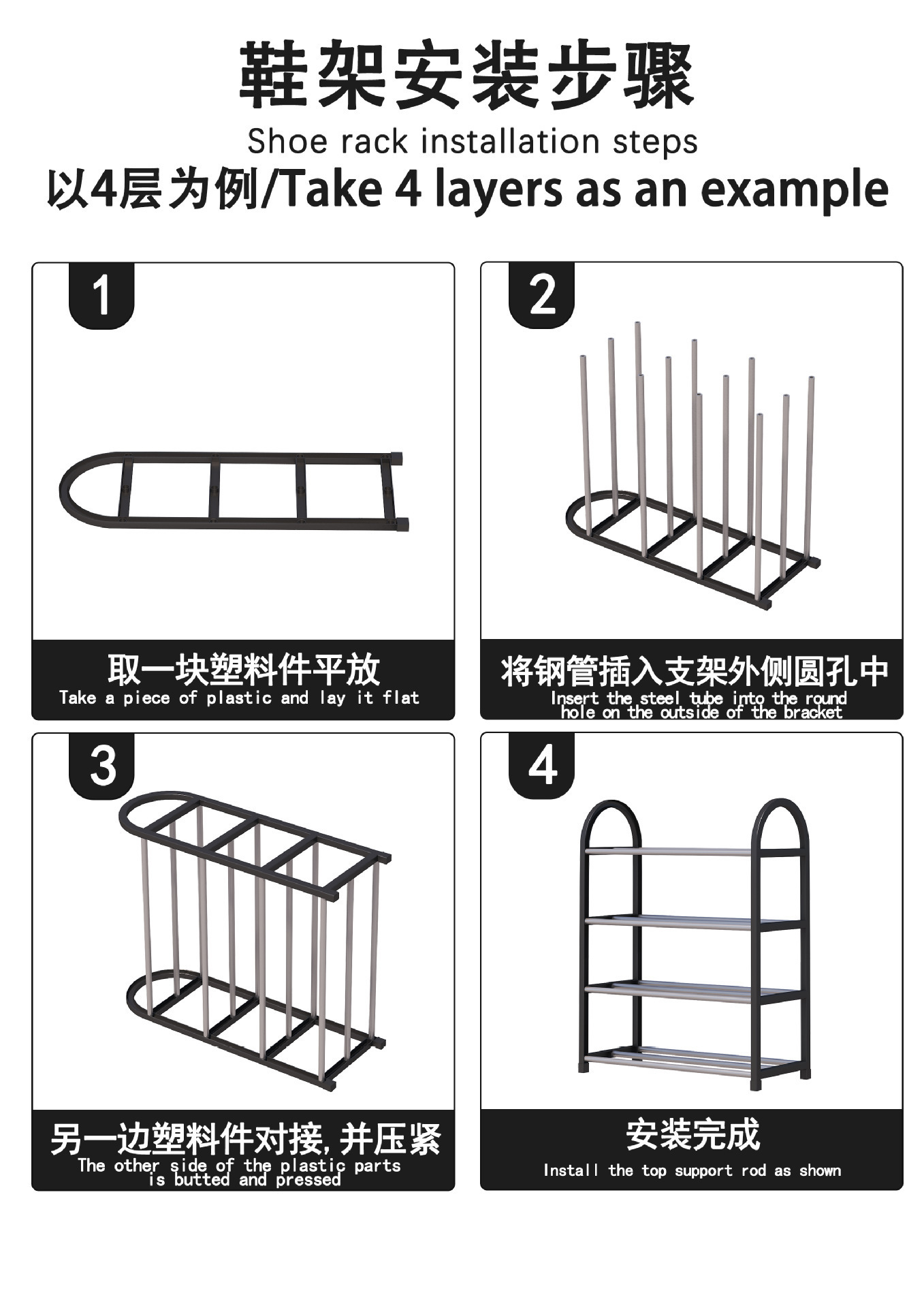 鞋架安装步骤
Shoe rack installation steps
以4层为例/Take 4 layers as an example

1

取一块塑料件平放
Take a piece of plastic and lay it flat

2

将钢管插入支架外侧圆孔中
Insert the steel tube into the round hole on the outside of the bracket

3

另一边塑料件对接,并压紧
The other side of the plastic parts is butted and pressed

4

安装完成
Install the top support rod as shown