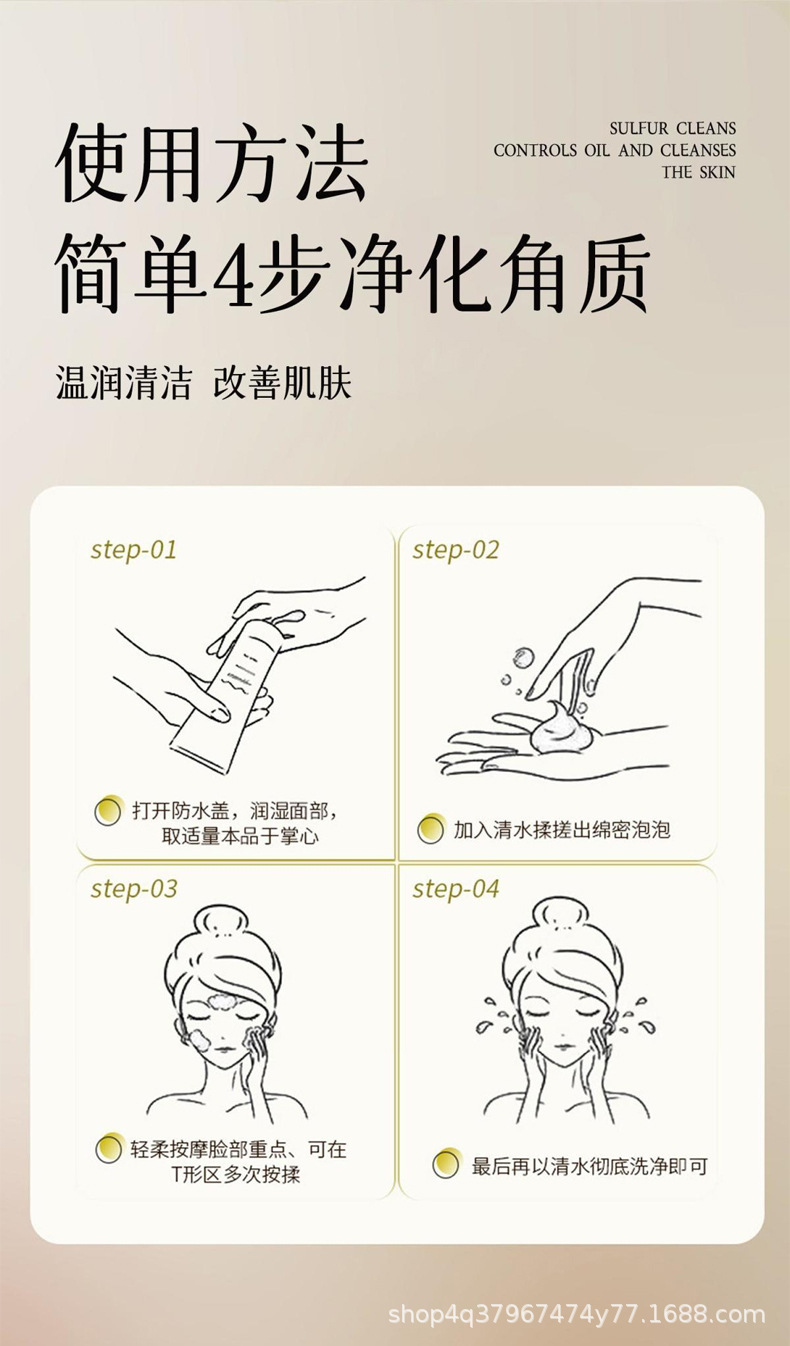 使用方法
简单4步净化角质

SULFUR CLEANS
CONTROLS OIL AND CLEANSES
THE SKIN

温润清洁 改善肌肤

step-01

打开防水盖，润湿面部，取适量本品于掌心

step-02

加入清水揉搓出绵密泡泡

step-03

轻柔按摩脸部重点、可在T形区多次按揉

step-04

最后再以清水彻底洗净即可

shop4q37967474y77.1688.com