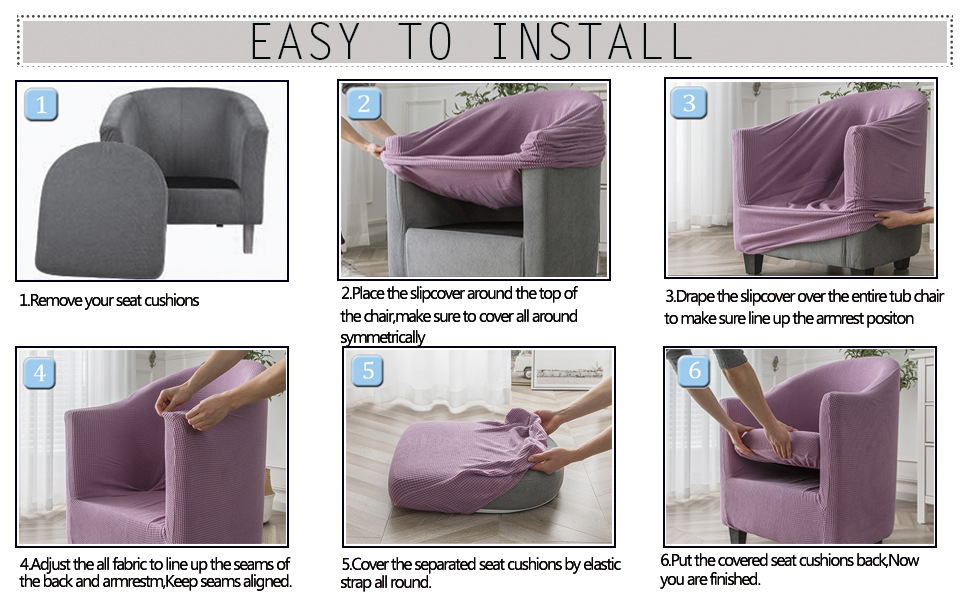 EASY TO INSTALL

1

1.Remove your seat cushions

2

2.Place the slipcover around the top of the chair,make sure to cover all around symmetrically

3

3.Drape the slipcover over the entire tub chair to make sure line up the armrest positon

4

4.Adjust the all fabric to line up the seams of the back and armrestm,Keep seams aligned.

5

5.Cover the separated seat cushions by elastic strap all round.

6

6.Put the covered seat cushions back,Now you are finished.