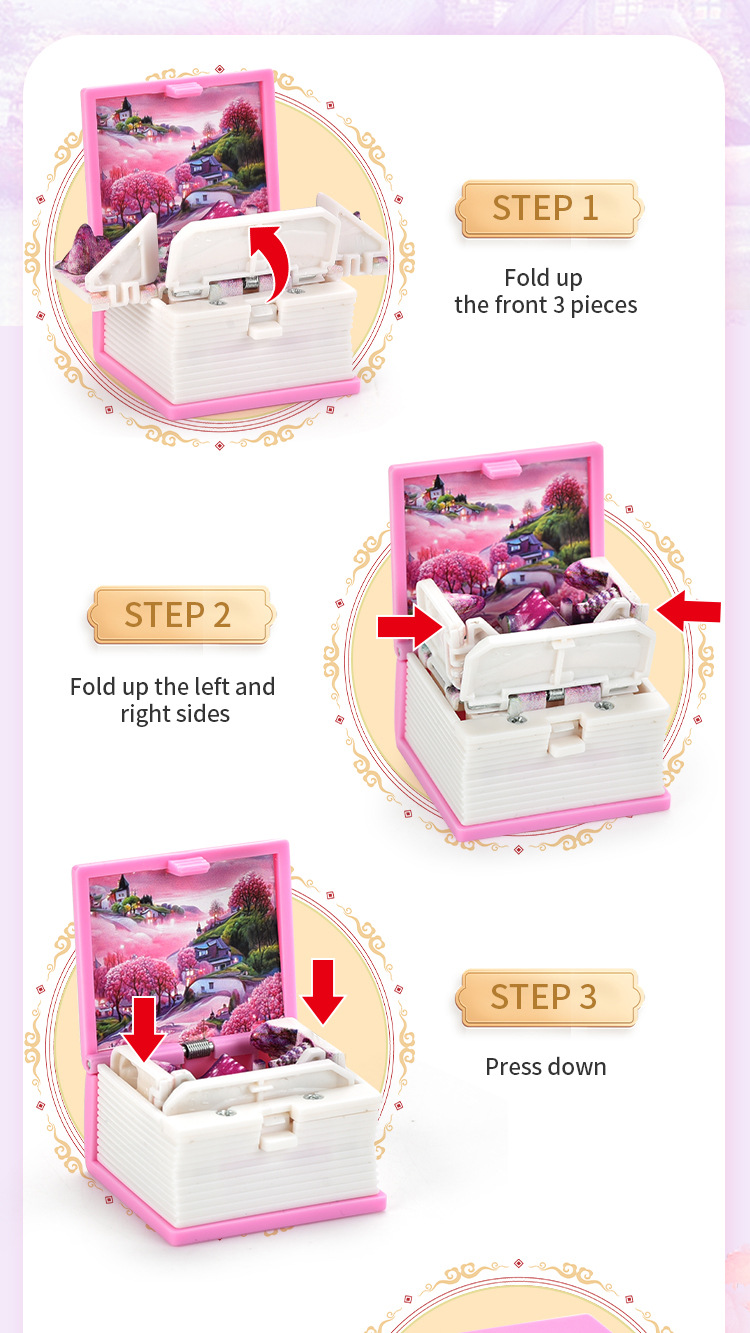 STEP 1

Fold up
the front 3 pieces

STEP 2

Fold up the left and right sides

STEP 3

Press down