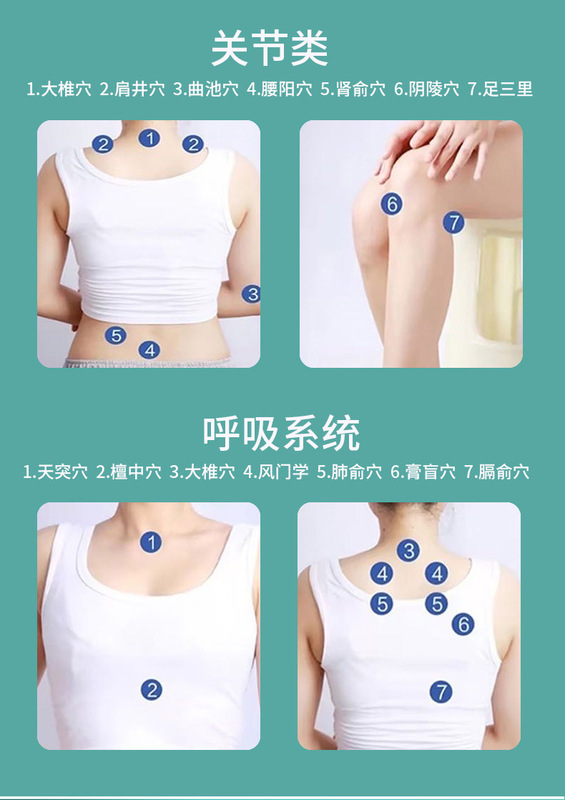 关节类

1.大椎穴 2.肩井穴 3.曲池穴 4.腰阳穴 5.肾俞穴 6.阴陵穴 7.足三里

2 1 2
3
5
4

6
7

呼吸系统

1.天突穴 2.檀中穴 3.大椎穴 4.风门学 5.肺俞穴 6.膏盲穴 7.膈俞穴

1
2

3
4 4
5 5
6
7