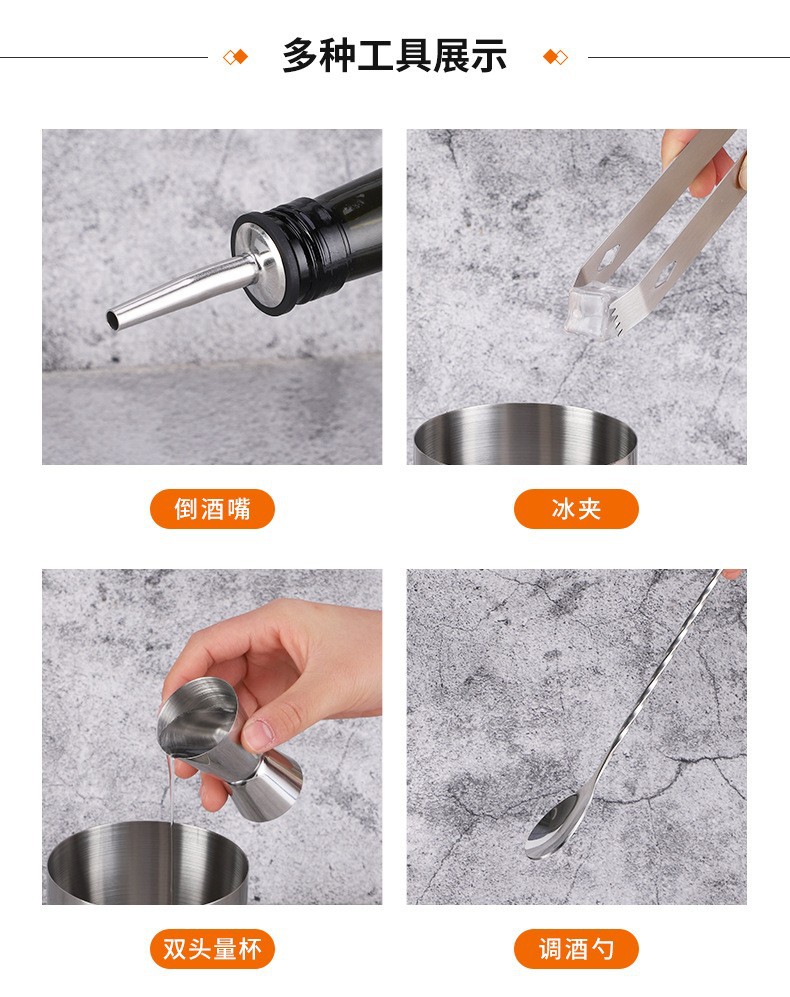 多种工具展示

倒酒嘴

冰夹

双头量杯

调酒勺