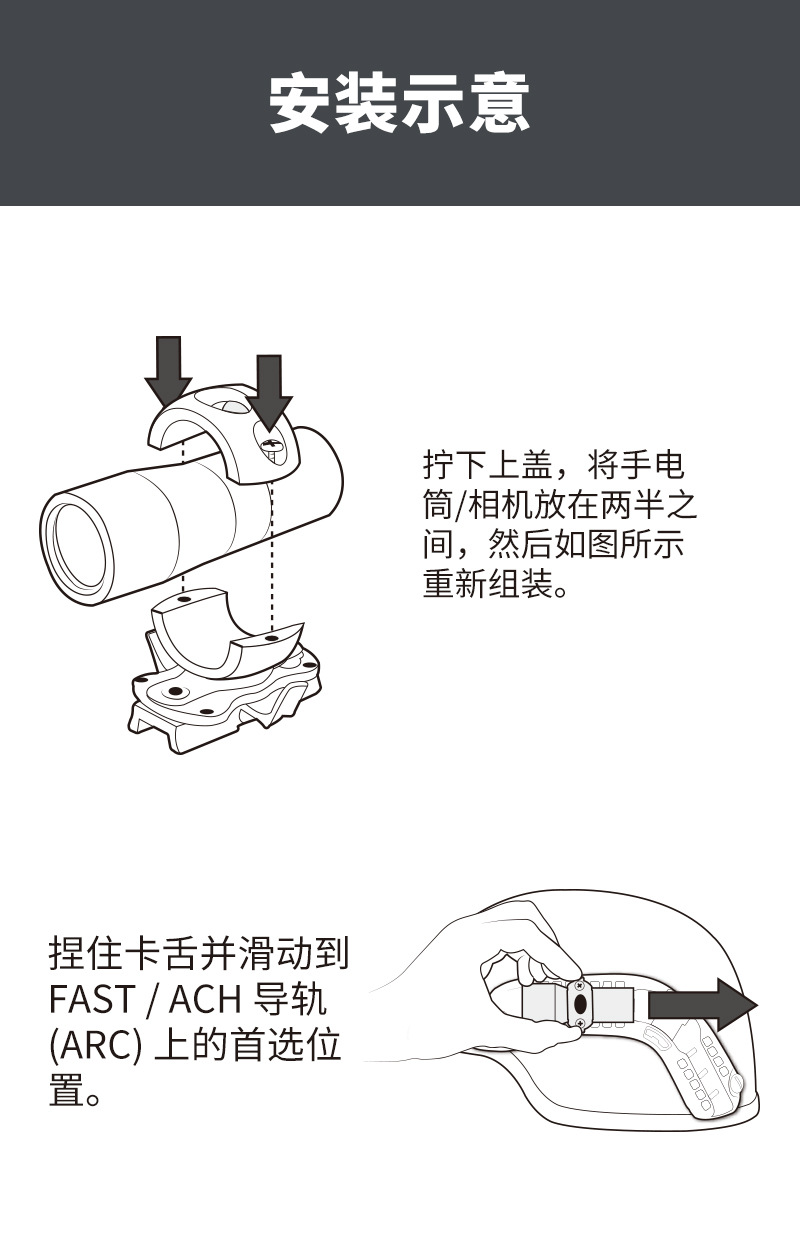 安装示意

拧下上盖，将手电筒/相机放在两半之间，然后如图所示重新组装。

捏住卡舌并滑动到 FAST / ACH 导轨 (ARC) 上的首选位置。