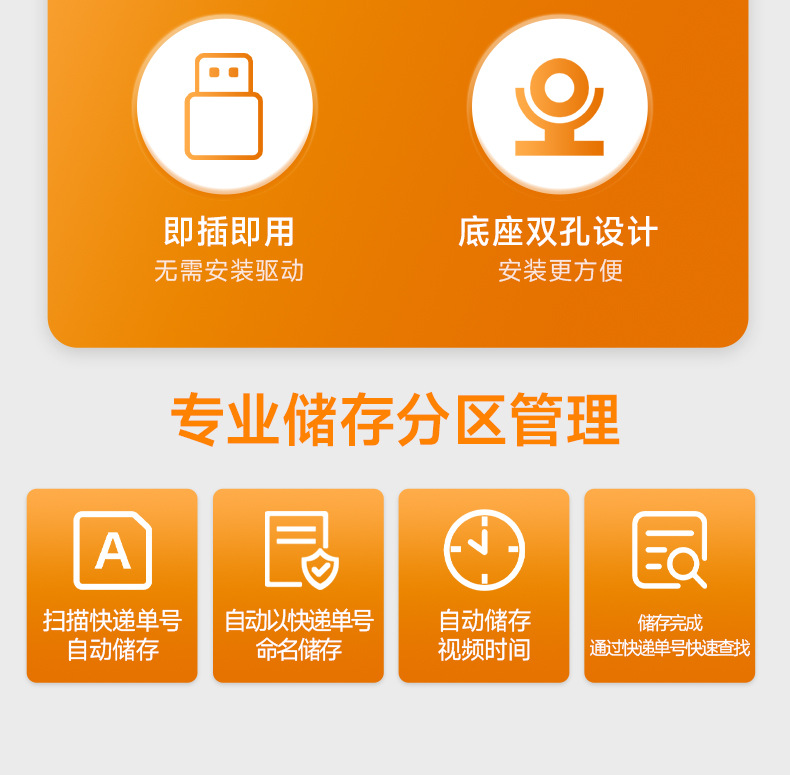 即插即用
无需安装驱动

底座双孔设计
安装更方便

专业储存分区管理

A

扫描快递单号
自动储存

自动以快递单号
命名储存

自动储存
视频时间

储存完成
通过快递单号快速查找