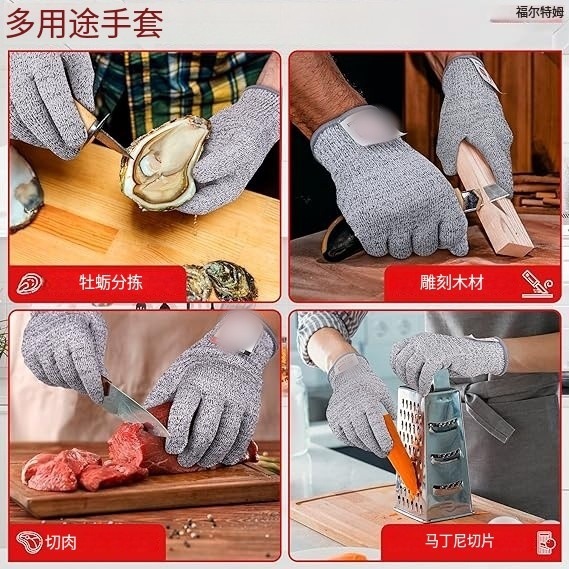 多用途手套

福尔特姆

牡蛎分拣

雕刻木材

切肉

马丁尼切片