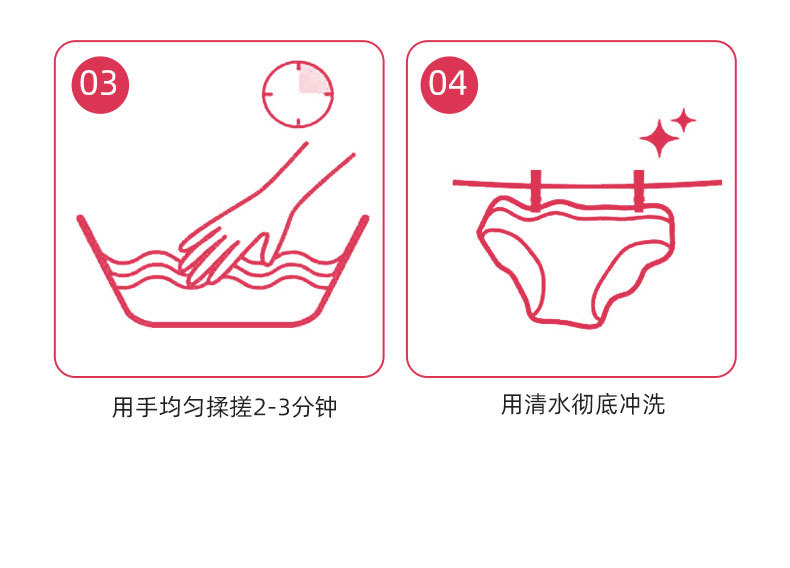 03

用手均匀揉搓2-3分钟

04

用清水彻底冲洗