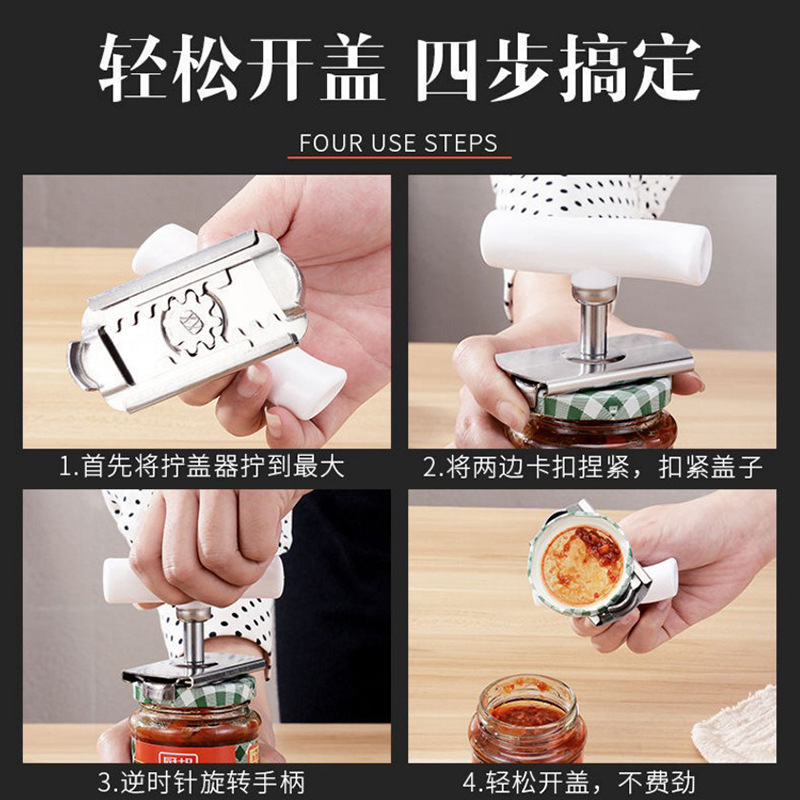 轻松开盖 四步搞定

FOUR USE STEPS

1.首先将拧盖器拧到最大

2.将两边卡扣捏紧，扣紧盖子

3.逆时针旋转手柄

4.轻松开盖，不费劲