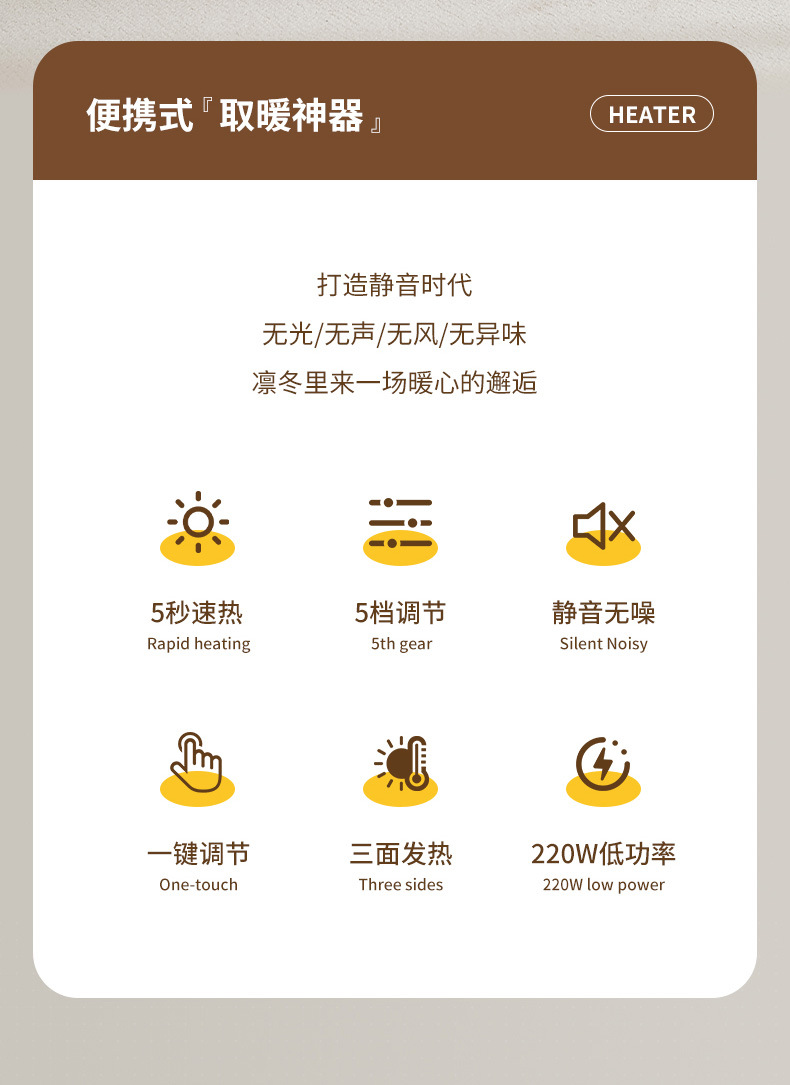 便携式『取暖神器』

HEATER

打造静音时代
无光/无声/无风/无异味
凛冬里来一场暖心的邂逅

5秒速热
Rapid heating

5档调节
5th gear

静音无噪
Silent Noisy

一键调节
One-touch

三面发热
Three sides

220W低功率
220W low power