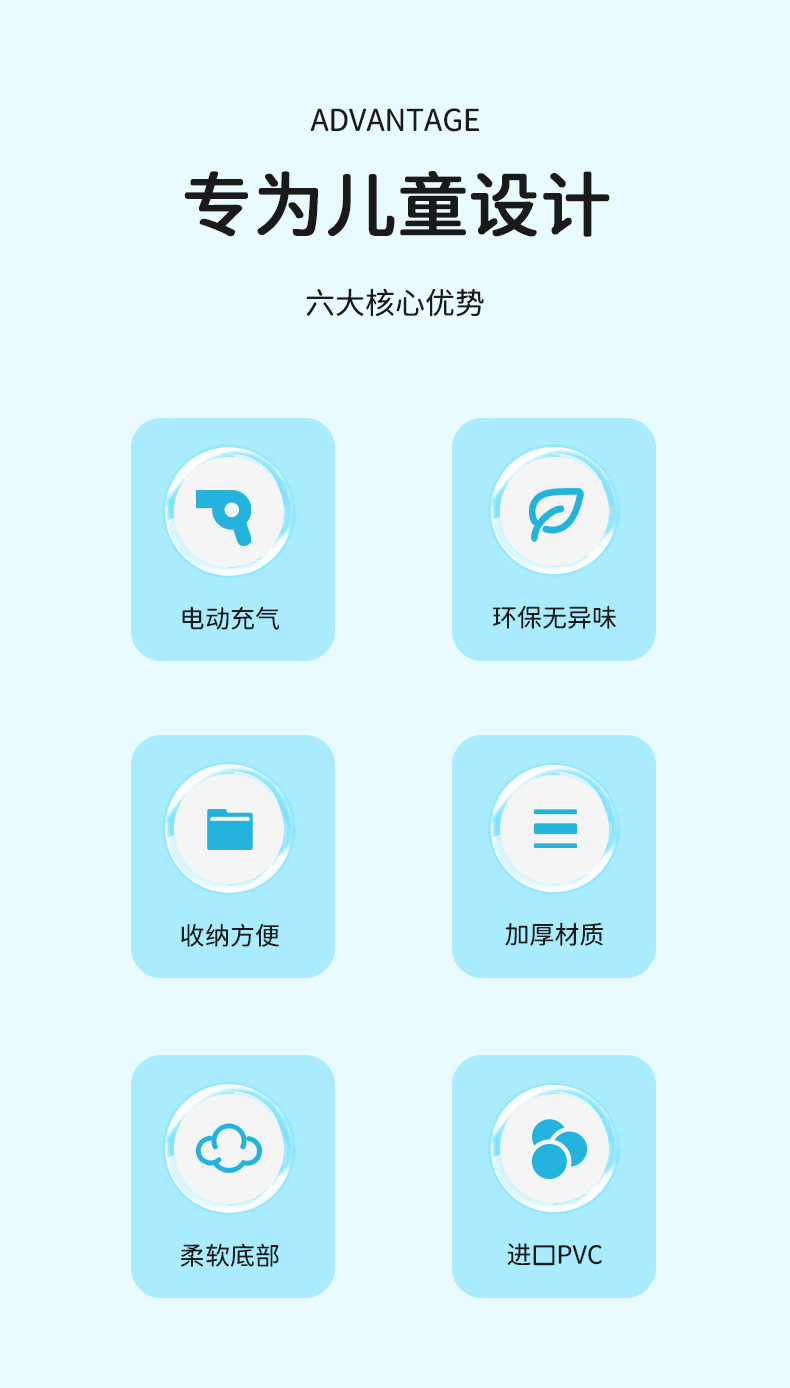 ADVANTAGE

专为儿童设计

六大核心优势

电动充气

环保无异味

收纳方便

加厚材质

柔软底部

进口PVC