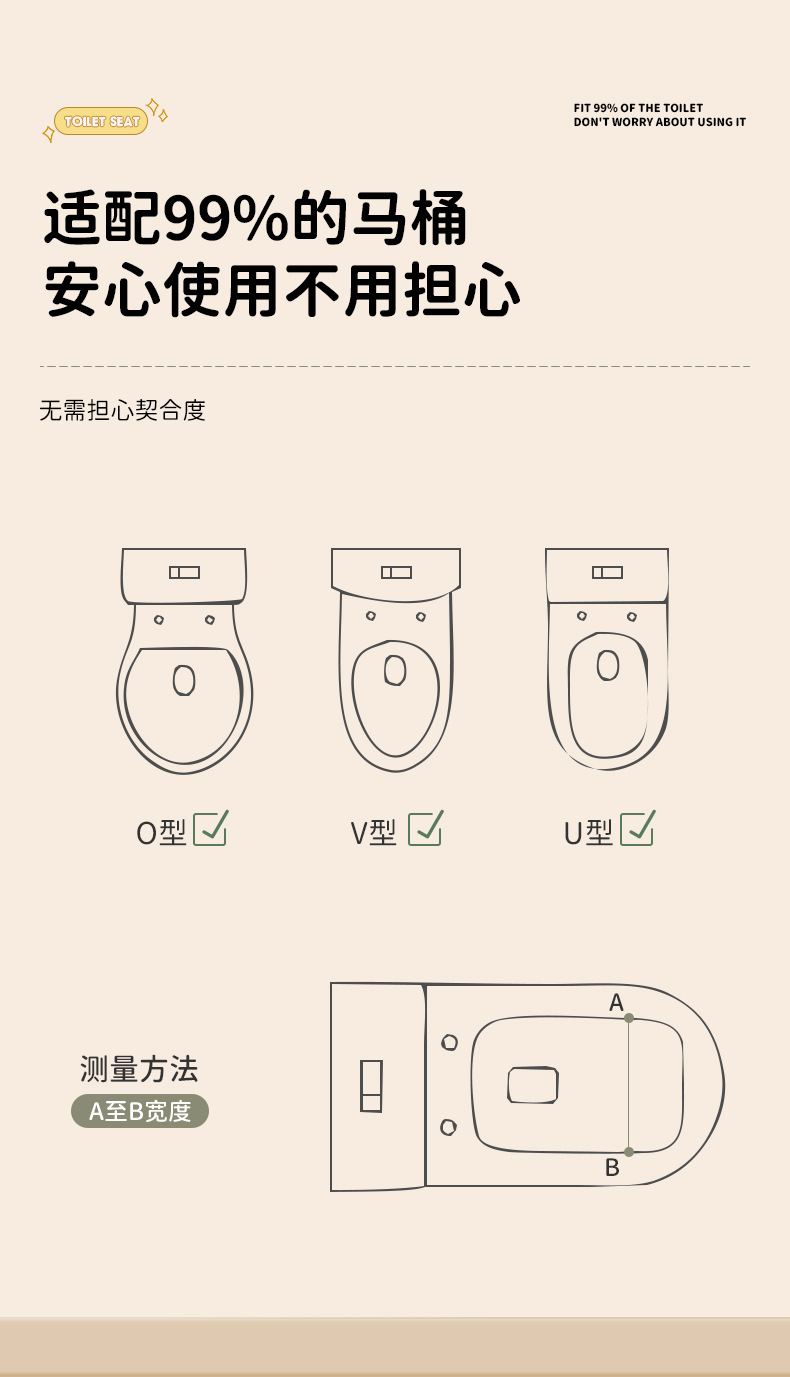 TOILET SEAT

FIT 99% OF THE TOILET
DON'T WORRY ABOUT USING IT

适配99%的马桶
安心使用不用担心

无需担心契合度

O型

V型

U型

测量方法
A至B宽度

A

B