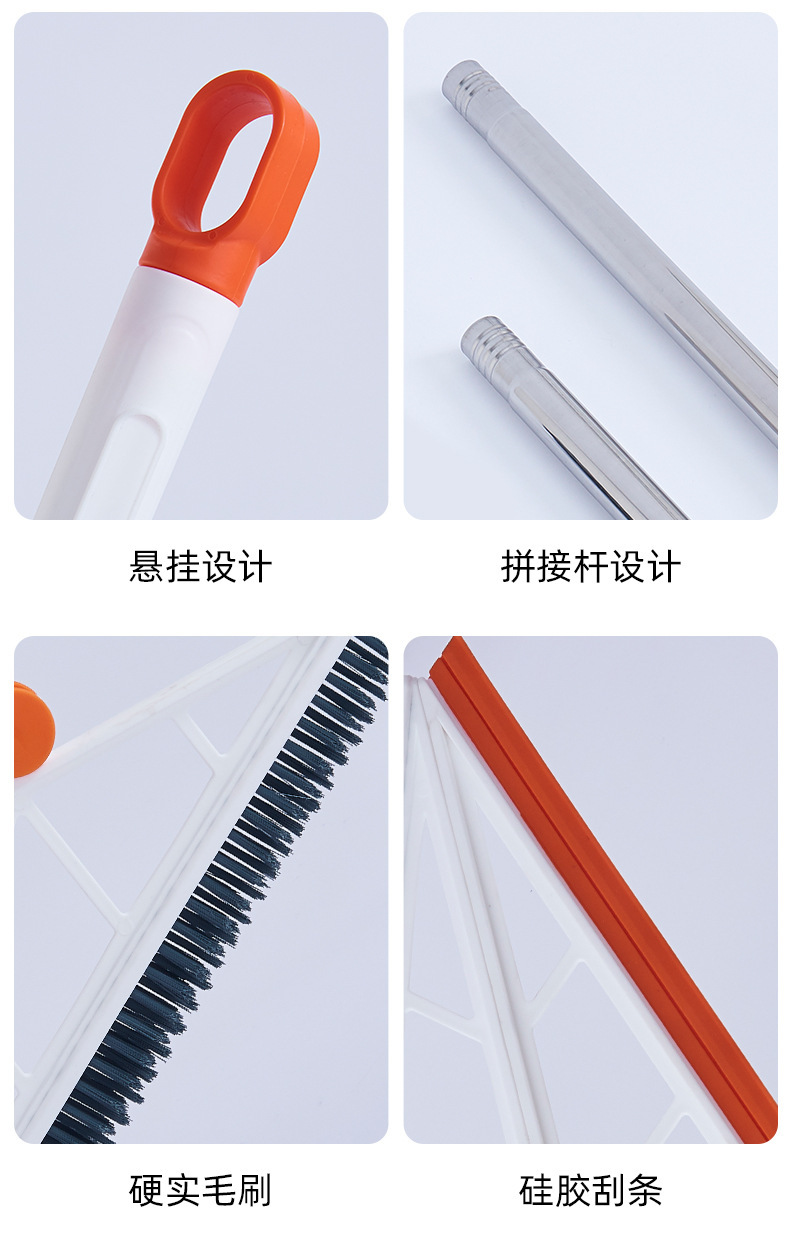 悬挂设计

拼接杆设计

硬实毛刷

硅胶刮条