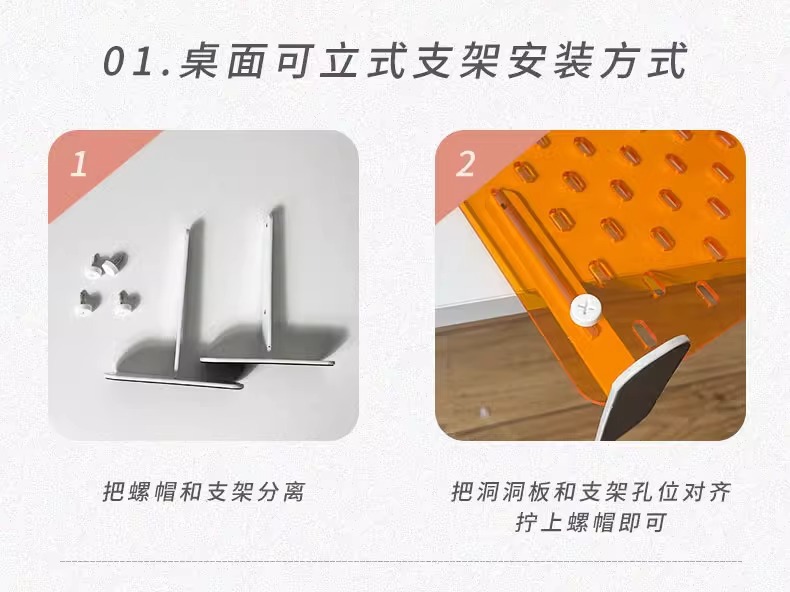 01.桌面可立式支架安装方式

1

把螺帽和支架分离

2

把洞洞板和支架孔位对齐
拧上螺帽即可