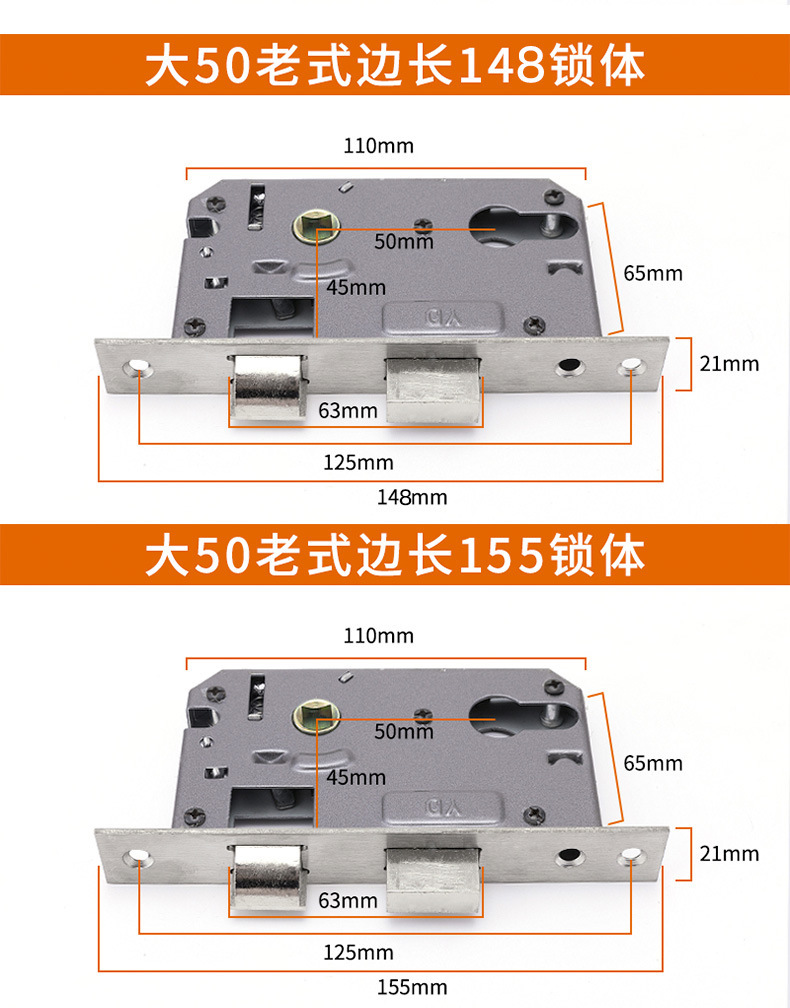 大50老式边长148锁体

110mm

50mm

45mm

65mm

YD

21mm

63mm

125mm

148mm

大50老式边长155锁体

110mm

50mm

45mm

65mm

YD

21mm

63mm

125mm

155mm