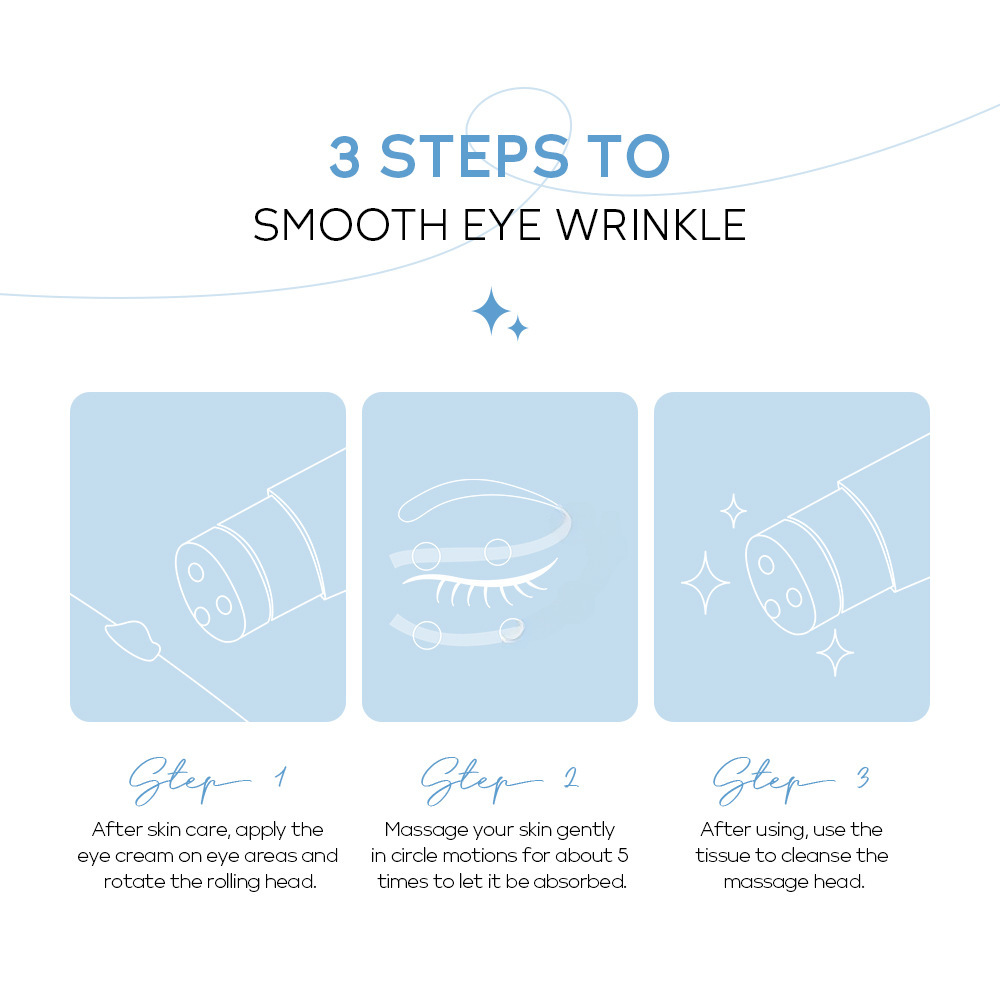 3 STEPS TO
SMOOTH EYE WRINKLE

Step 1
After skin care, apply the eye cream on eye areas and rotate the rolling head.

Step 2
Massage your skin gently in circle motions for about 5 times to let it be absorbed.

Step 3
After using, use the tissue to cleanse the massage head.