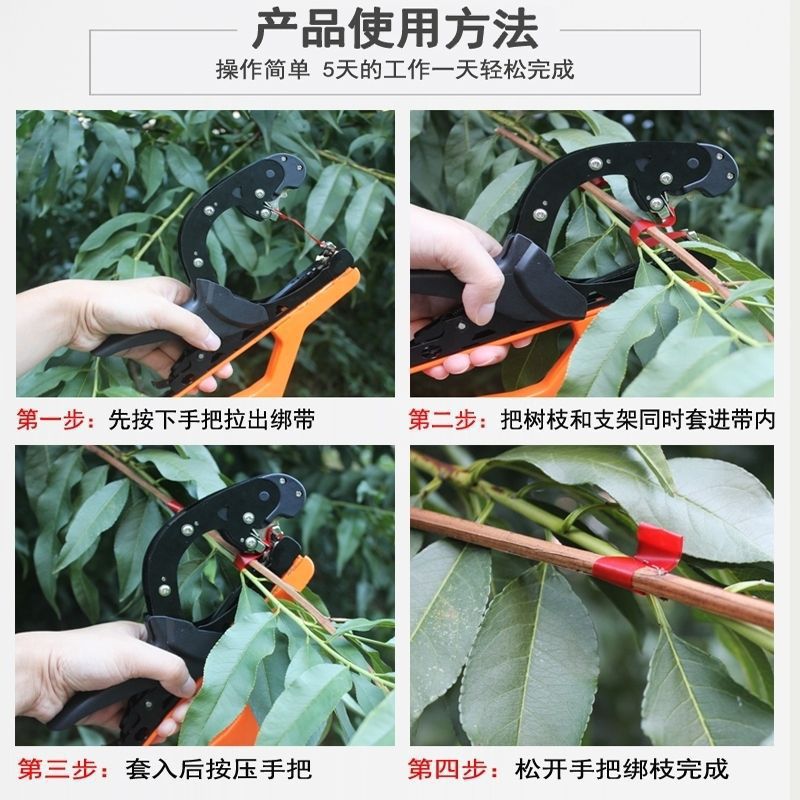 产品使用方法
操作简单 5天的工作一天轻松完成

第一步：先按下手把拉出绑带

第二步：把树枝和支架同时套进带内

第三步：套入后按压手把

第四步：松开手把绑枝完成