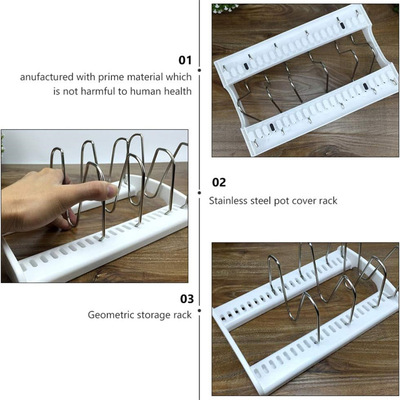 01
anufactured with prime material which is not harmful to human health

02
Stainless steel pot cover rack

03
Geometric storage rack